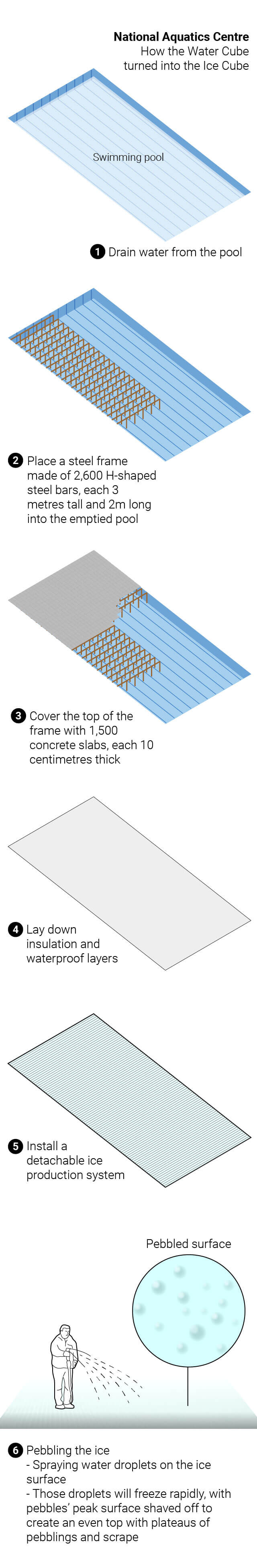 National Aquatics Centre
How the Water Cube turned into the Ice Cube

Swimming pool

1 Drain water from the pool

2 Place a steel frame made of 2,600 H-shaped steel bars, each 3 metres tall and 2m long into the emptied pool

3 Cover the top of the frame with 1,500 concrete slabs, each 10 centimetres thick

4 Lay down insulation and waterproof layers

5 Install a detachable ice production system

Pebbled surface

6 Pebbling the ice
- Spraying water droplets on the ice surface
- Those droplets will freeze rapidly, with pebbles' peak surface shaved off to create an even top with plateaus of pebblings and scrape