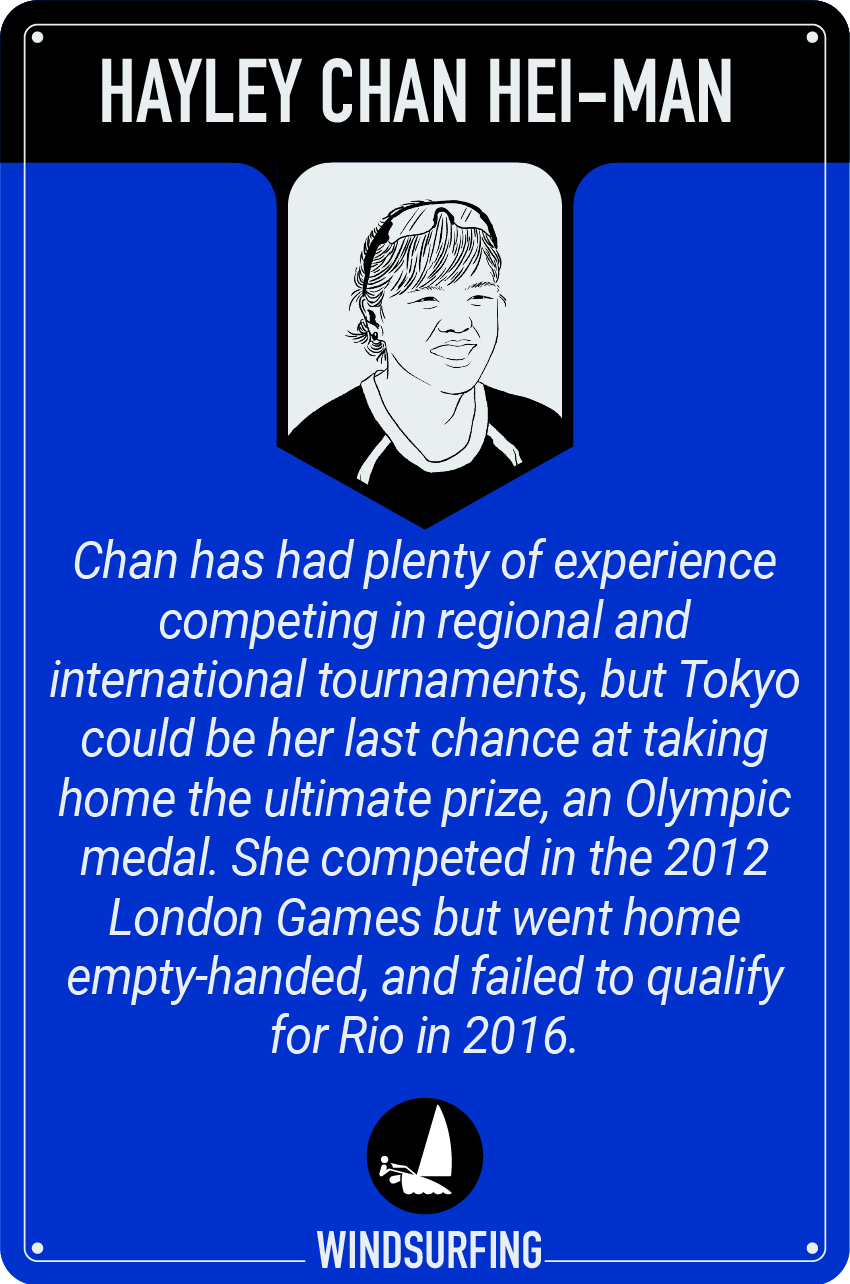 HAYLEY CHAN HEI-MAN

Chan has had plenty of experience competing in regional and international tournaments, but Tokyo could be her last chance at taking home the ultimate prize, an Olympic medal. She competed in the 2012 London Games but went home empty-handed, and failed to qualify for Rio in 2016.

WINDSURFING