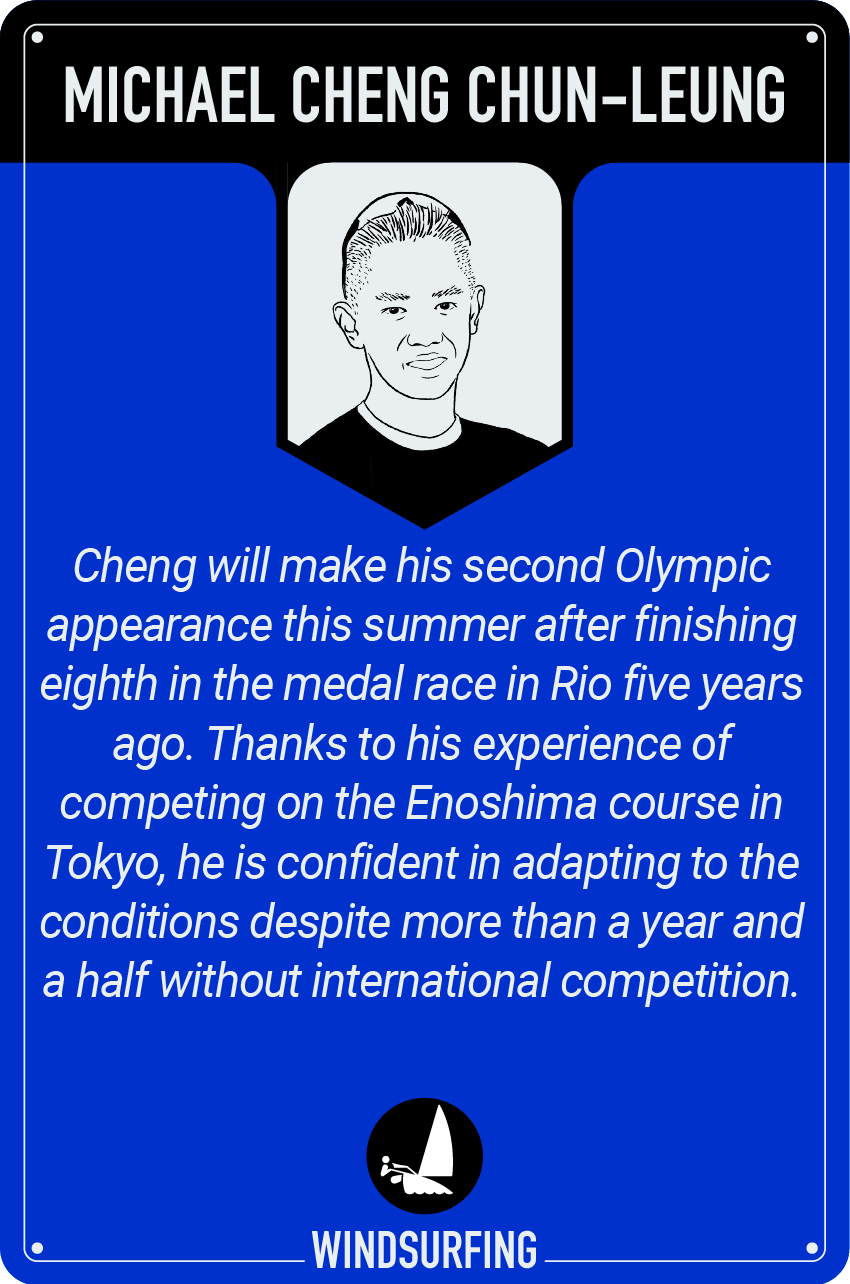 MICHAEL CHENG CHUN-LEUNG

Cheng will make his second Olympic appearance this summer after finishing eighth in the medal race in Rio five years ago. Thanks to his experience of competing on the Enoshima course in Tokyo, he is confident in adapting to the conditions despite more than a year and a half without international competition.

WINDSURFING