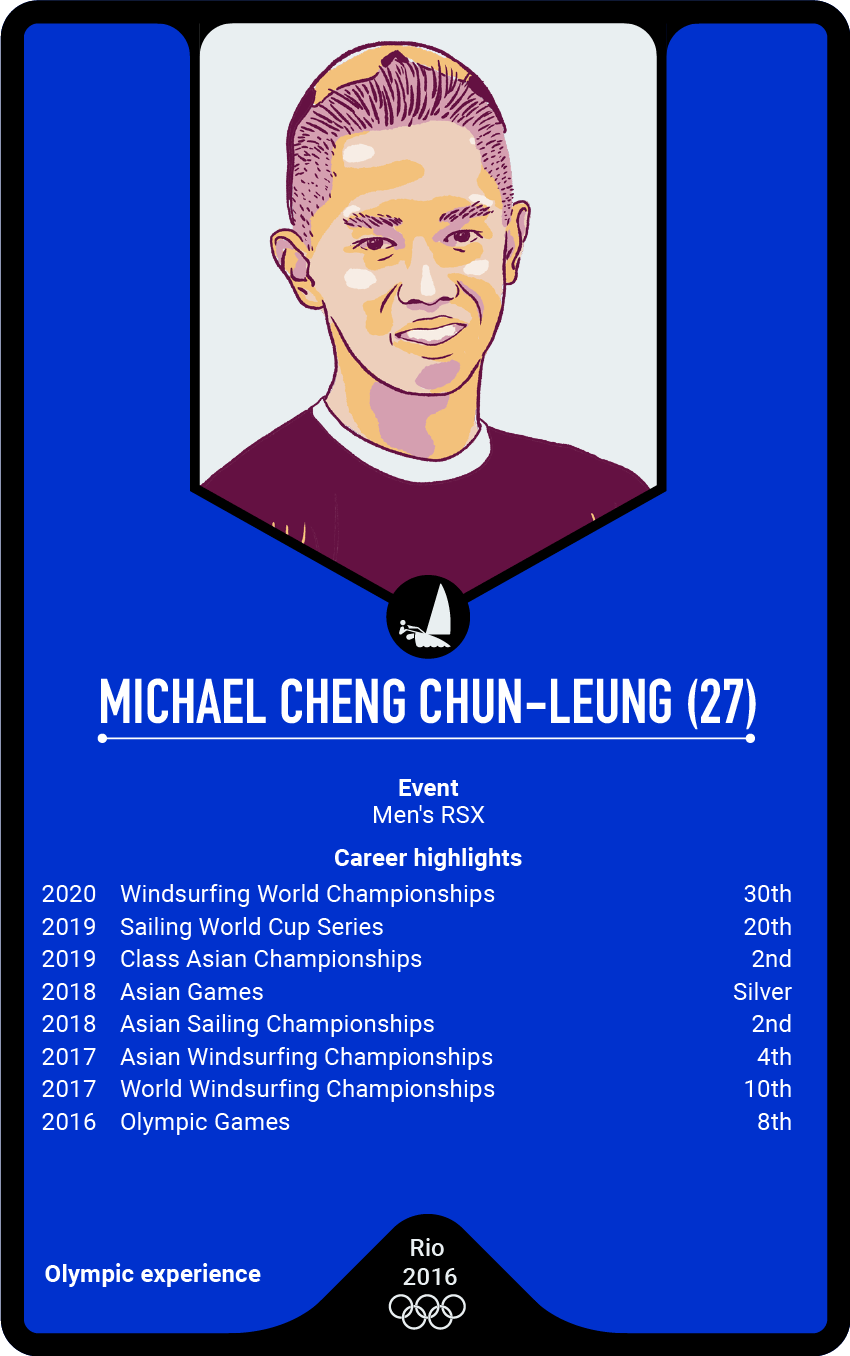 MICHAEL CHENG CHUN-LEUNG (27)

Event
Men's RSX

Career highlights

| | | |
|---|---|---|
| 2020 | Windsurfing World Championships | 30th |
| 2019 | Sailing World Cup Series | 20th |
| 2019 | Class Asian Championships | 2nd |
| 2018 | Asian Games | Silver |
| 2018 | Asian Sailing Championships | 2nd |
| 2017 | Asian Windsurfing Championships | 4th |
| 2017 | World Windsurfing Championships | 10th |
| 2016 | Olympic Games | 8th |

Olympic experience

Rio
2016