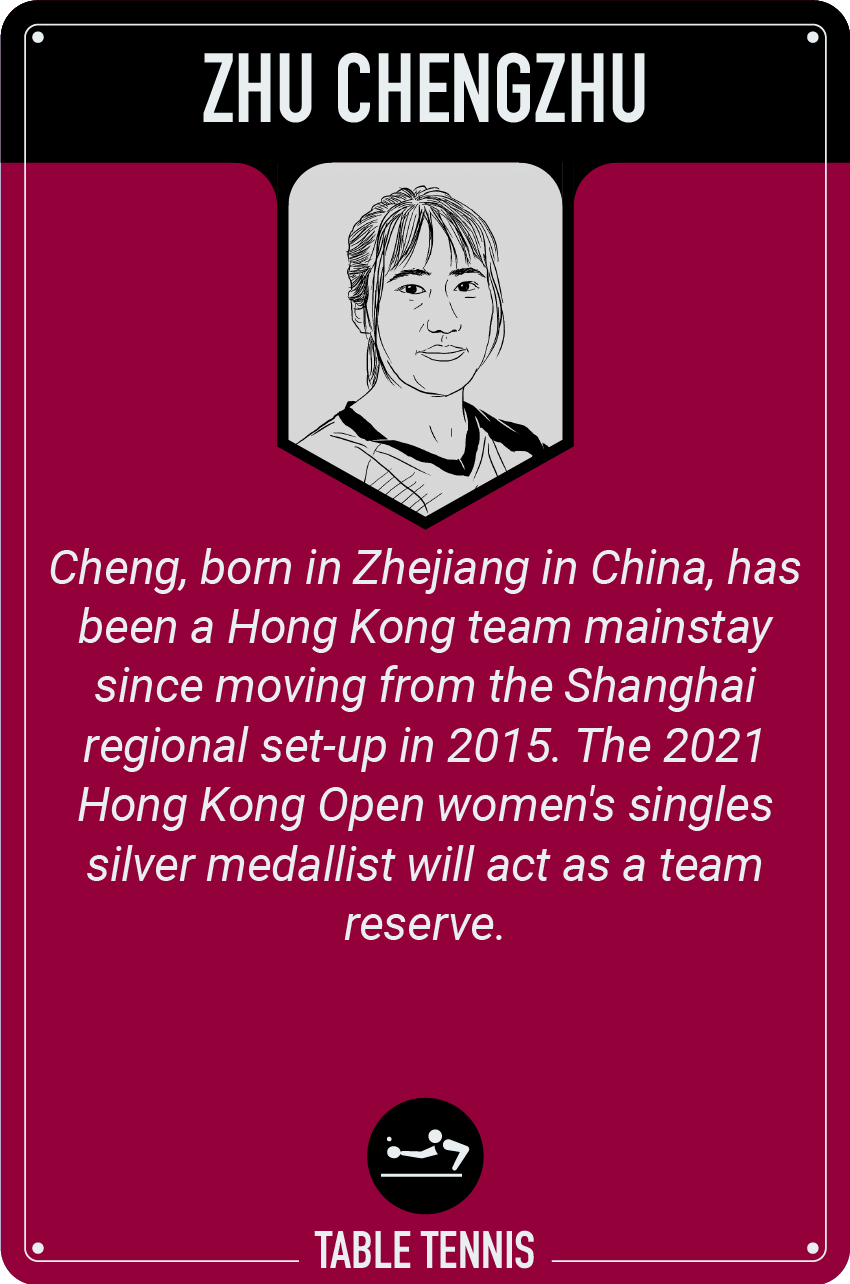 ZHU CHENGZHU

Cheng, born in Zhejiang in China, has been a Hong Kong team mainstay since moving from the Shanghai regional set-up in 2015. The 2021 Hong Kong Open women's singles silver medallist will act as a team reserve.

TABLE TENNIS