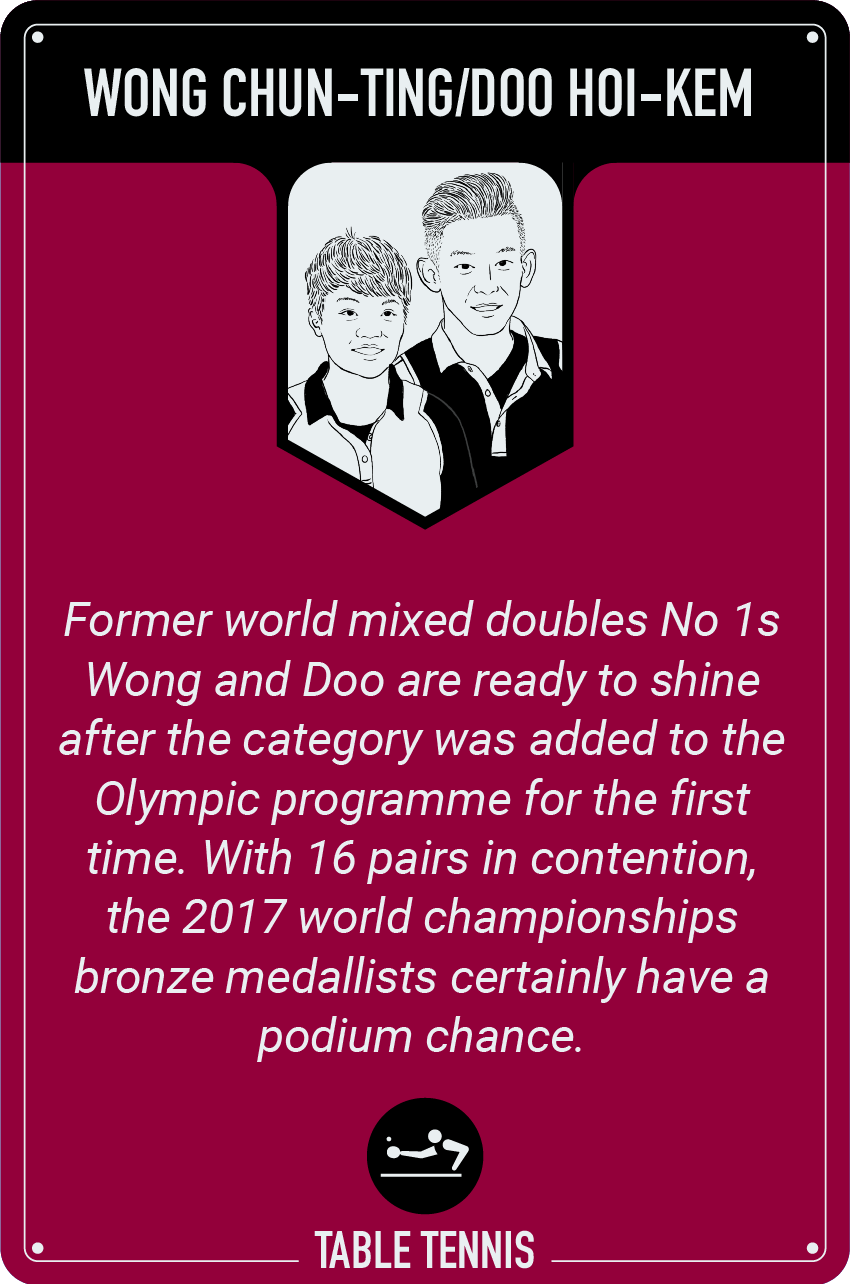 WONG CHUN-TING/DOO HOI-KEM

Former world mixed doubles No 1s Wong and Doo are ready to shine after the category was added to the Olympic programme for the first time. With 16 pairs in contention, the 2017 world championships bronze medallists certainly have a podium chance.

TABLE TENNIS