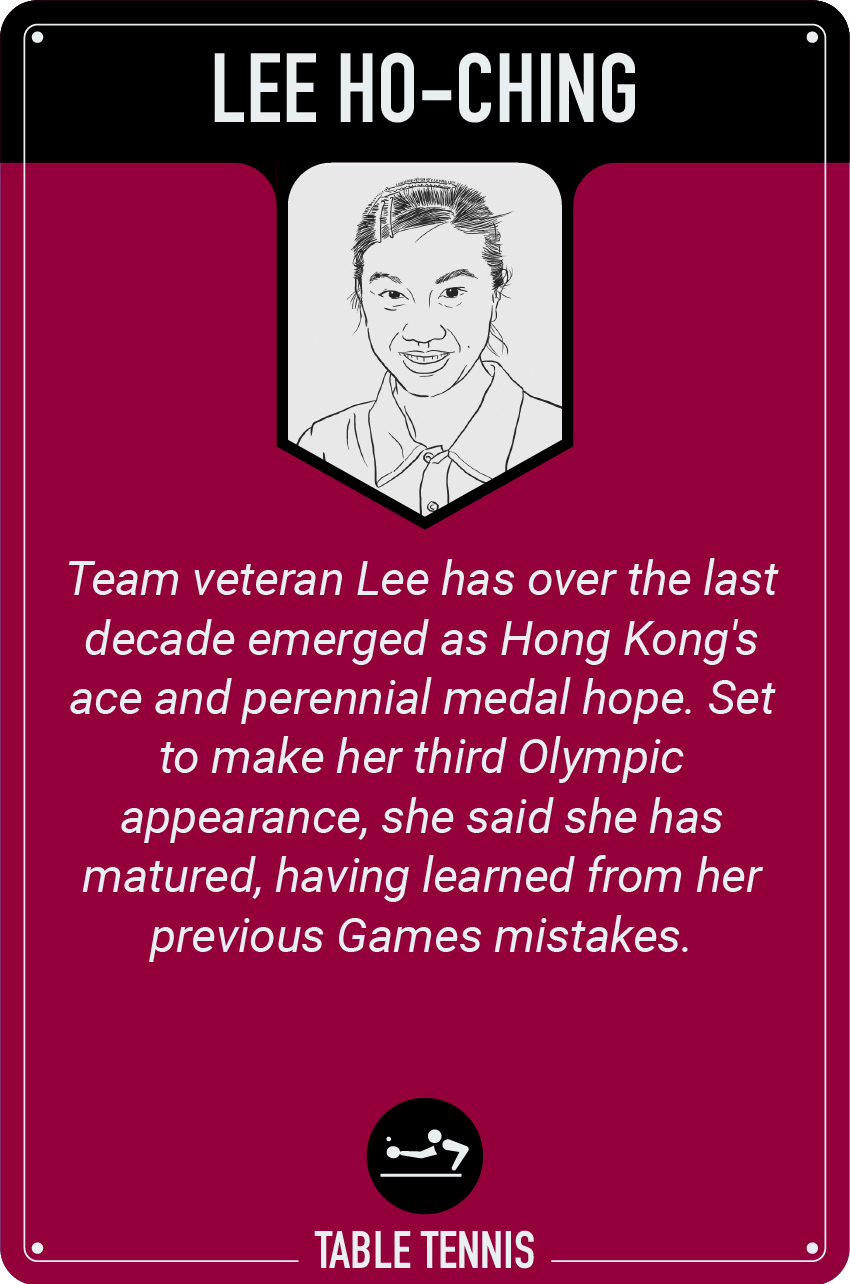 LEE HO-CHING

Team veteran Lee has over the last decade emerged as Hong Kong's ace and perennial medal hope. Set to make her third Olympic appearance, she said she has matured, having learned from her previous Games mistakes.

TABLE TENNIS