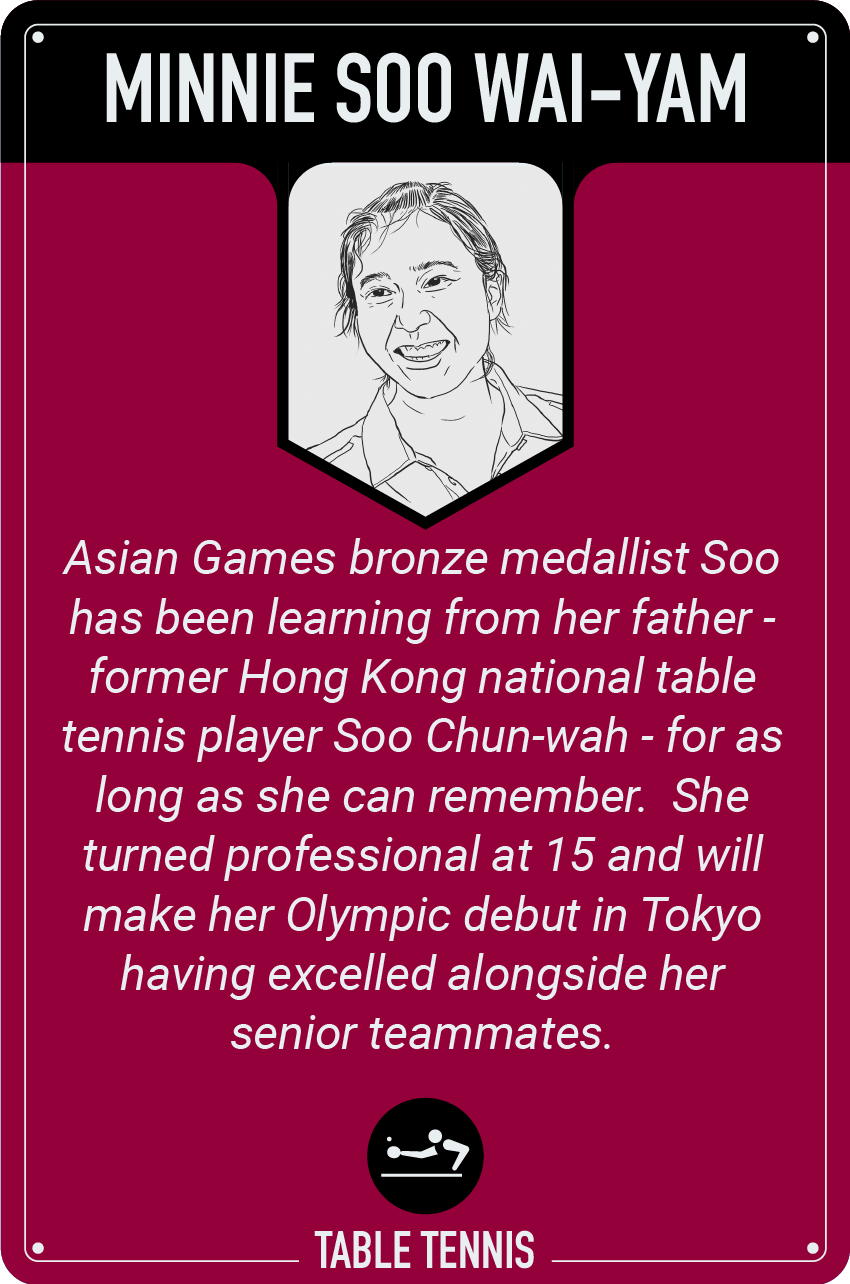 MINNIE SOO WAI-YAM

Asian Games bronze medallist Soo has been learning from her father - former Hong Kong national table tennis player Soo Chun-wah - for as long as she can remember.  She turned professional at 15 and will make her Olympic debut in Tokyo having excelled alongside her senior teammates.

TABLE TENNIS