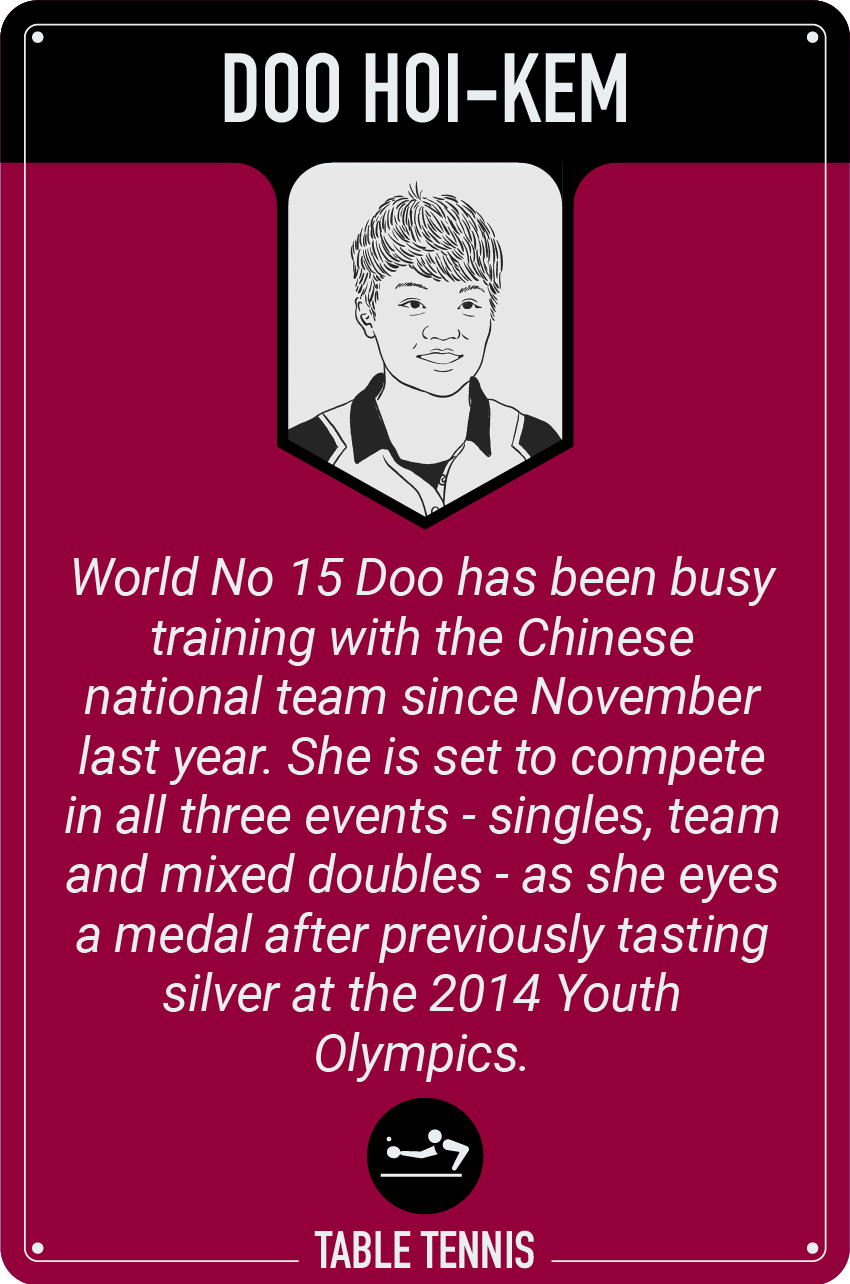 DOO HOI-KEM

World No 15 Doo has been busy training with the Chinese national team since November last year. She is set to compete in all three events - singles, team and mixed doubles - as she eyes a medal after previously tasting silver at the 2014 Youth Olympics.

TABLE TENNIS