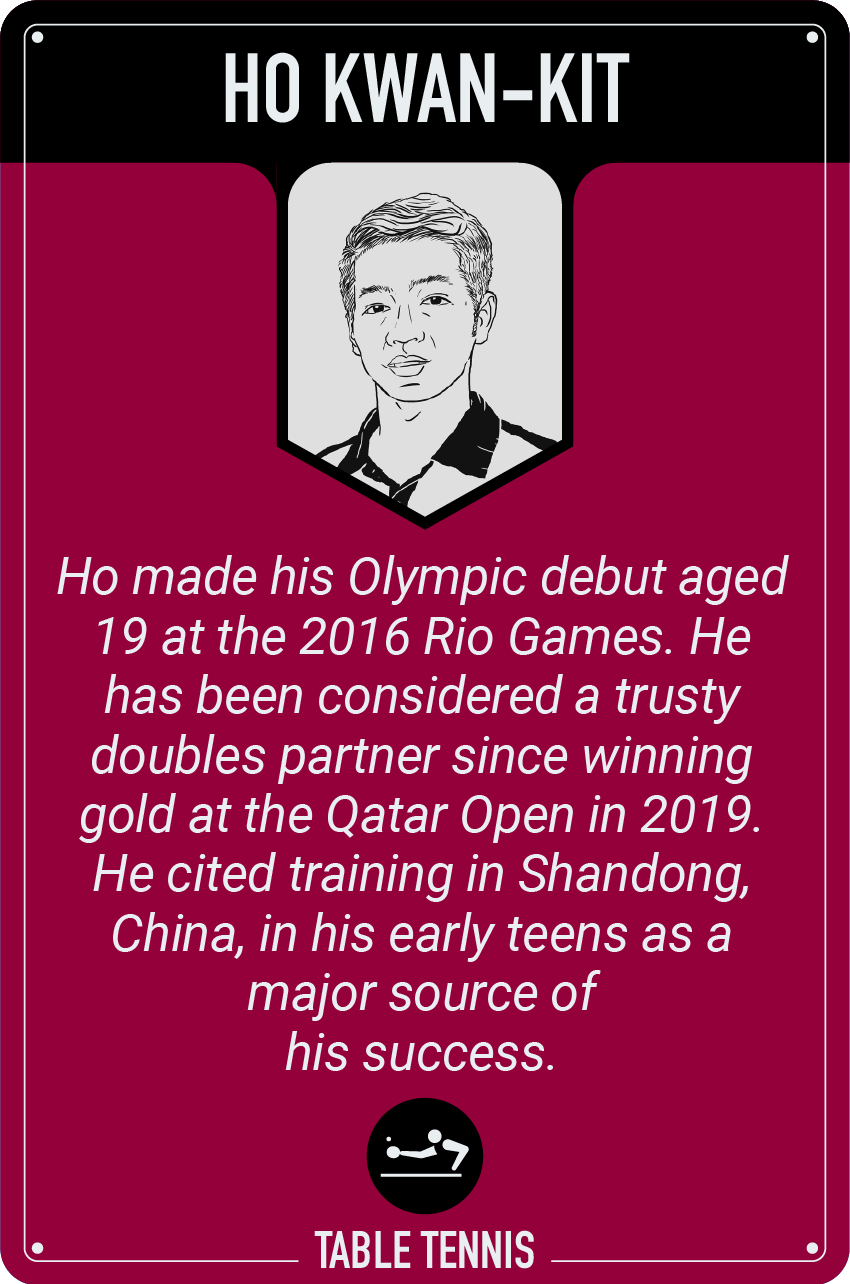 HO KWAN-KIT

Ho made his Olympic debut aged 19 at the 2016 Rio Games. He has been considered a trusty doubles partner since winning gold at the Qatar Open in 2019. He cited training in Shandong, China, in his early teens as a major source of his success.

TABLE TENNIS