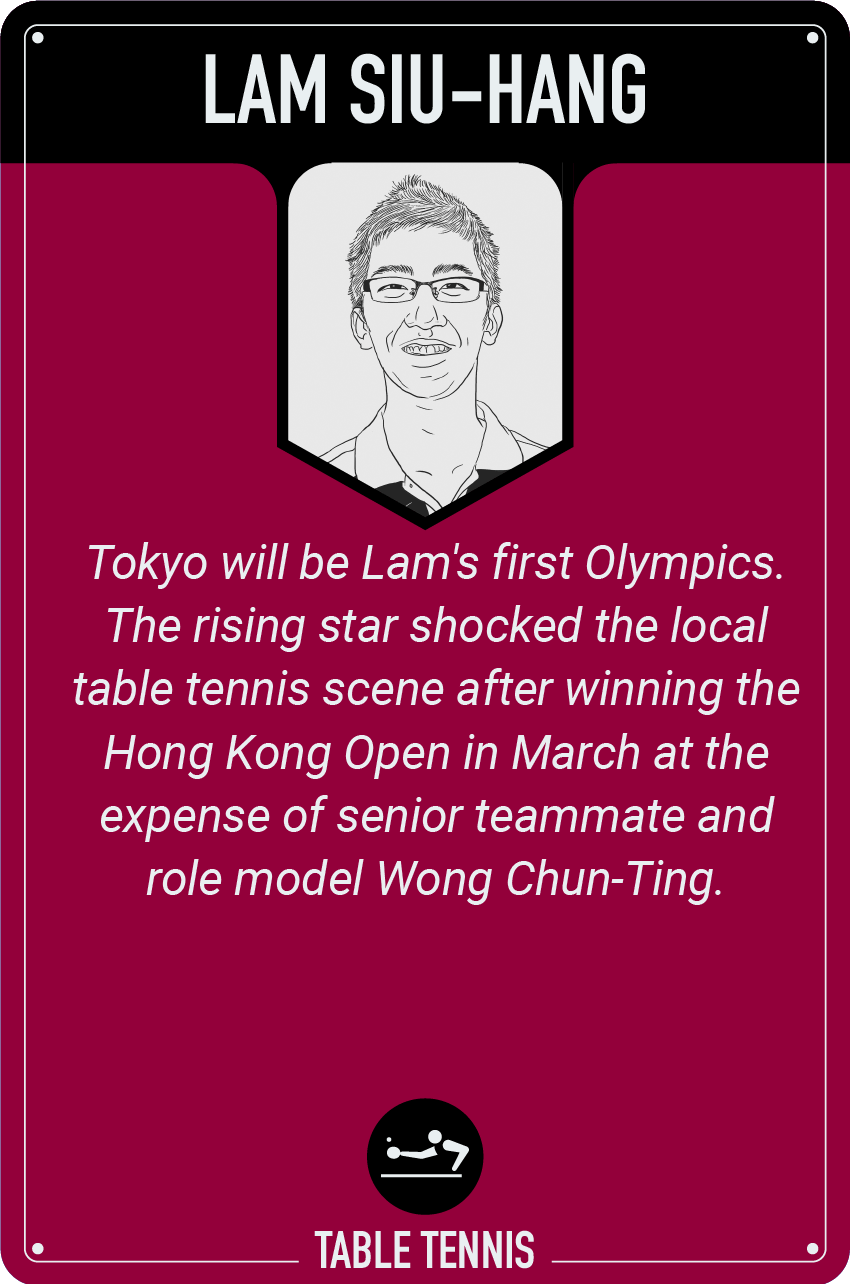 LAM SIU-HANG

Tokyo will be Lam's first Olympics. The rising star shocked the local table tennis scene after winning the Hong Kong Open in March at the expense of senior teammate and role model Wong Chun-Ting.

TABLE TENNIS