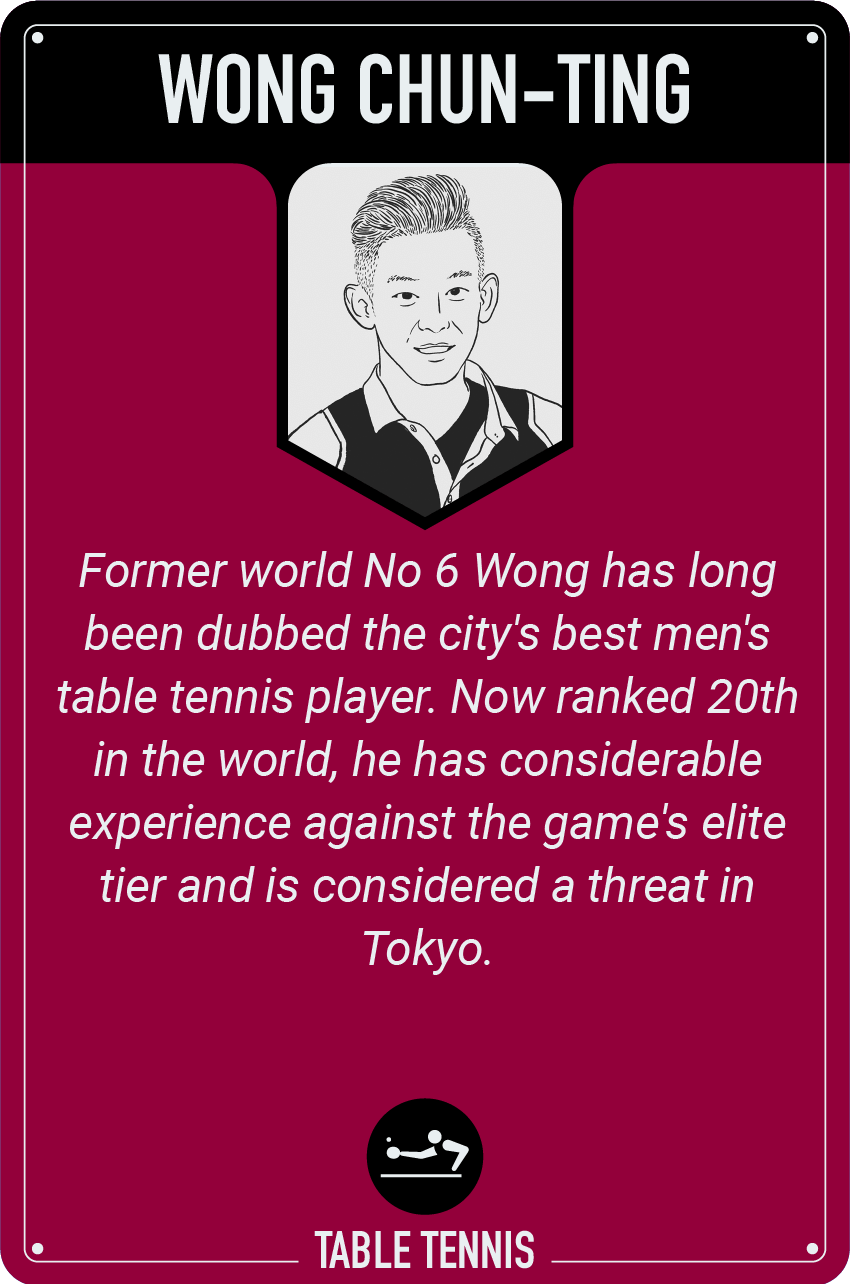 WONG CHUN-TING

Former world No 6 Wong has long been dubbed the city's best men's table tennis player. Now ranked 20th in the world, he has considerable experience against the game's elite tier and is considered a threat in Tokyo.

TABLE TENNIS