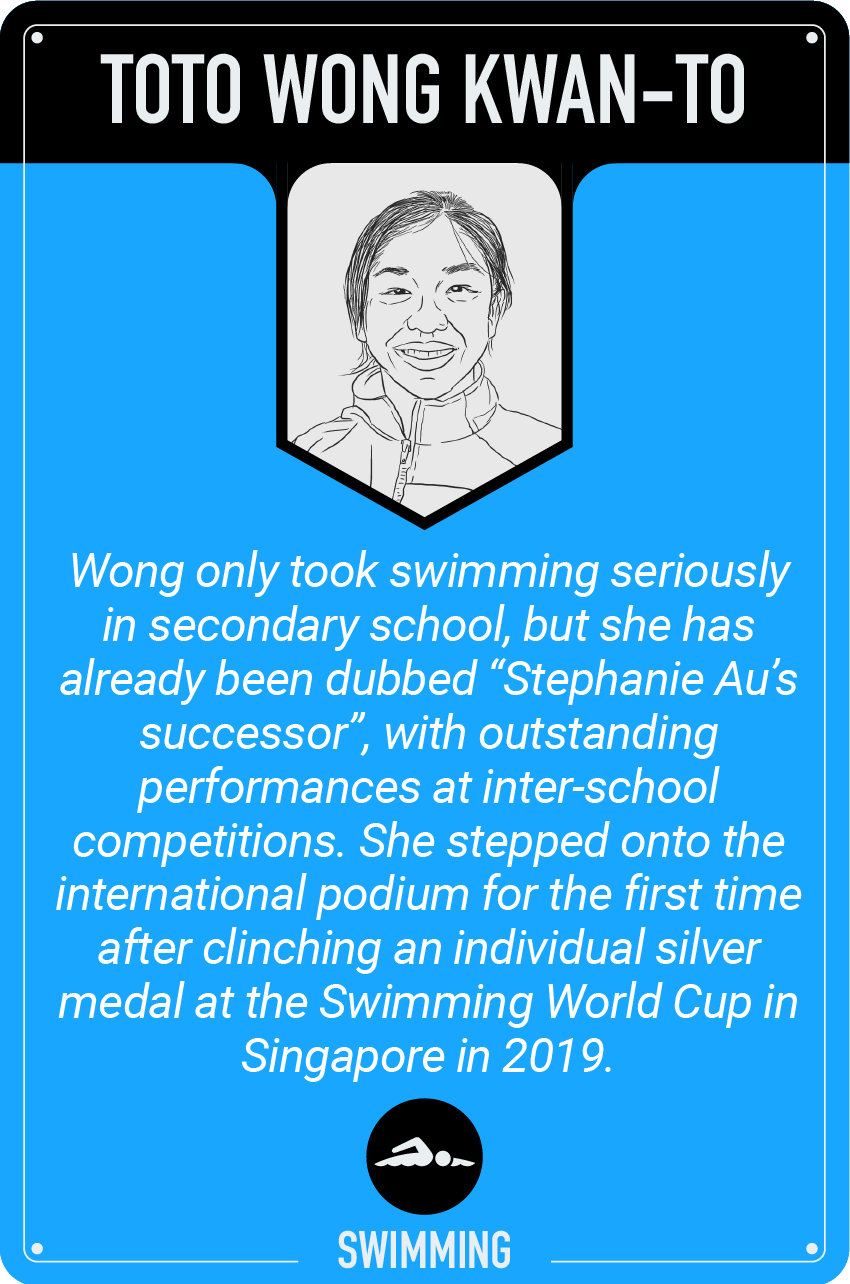 TOTO WONG KWAN-TO

Wong only took swimming seriously in secondary school, but she has already been dubbed “Stephanie Au’s successor”, with outstanding performances at inter-school competitions. She stepped onto the international podium for the first time after clinching an individual silver medal at the Swimming World Cup in Singapore in 2019.

SWIMMING