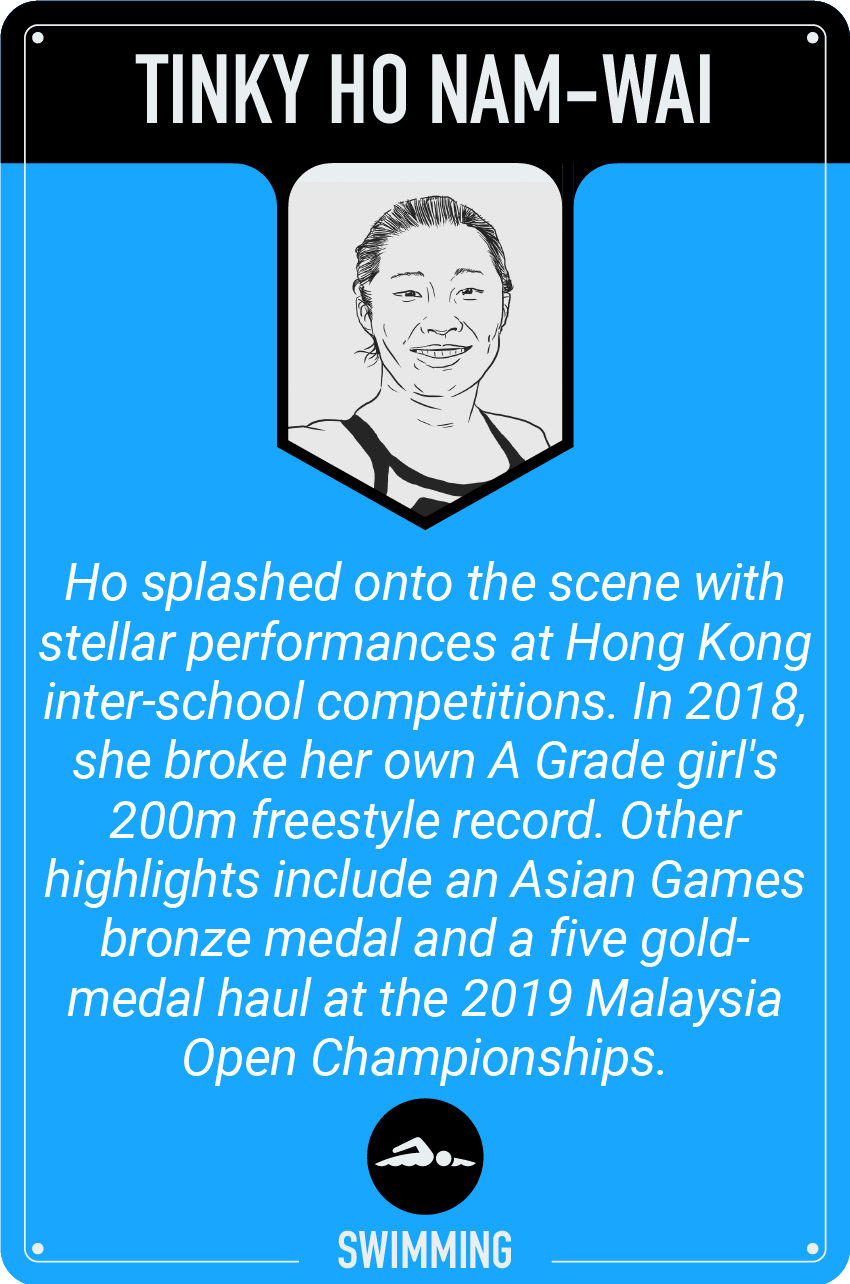 TINKY HO NAM-WAI

Ho splashed onto the scene with stellar performances at Hong Kong inter-school competitions. In 2018, she broke her own A Grade girl's 200m freestyle record. Other highlights include an Asian Games bronze medal and a five gold-medal haul at the 2019 Malaysia Open Championships.

SWIMMING