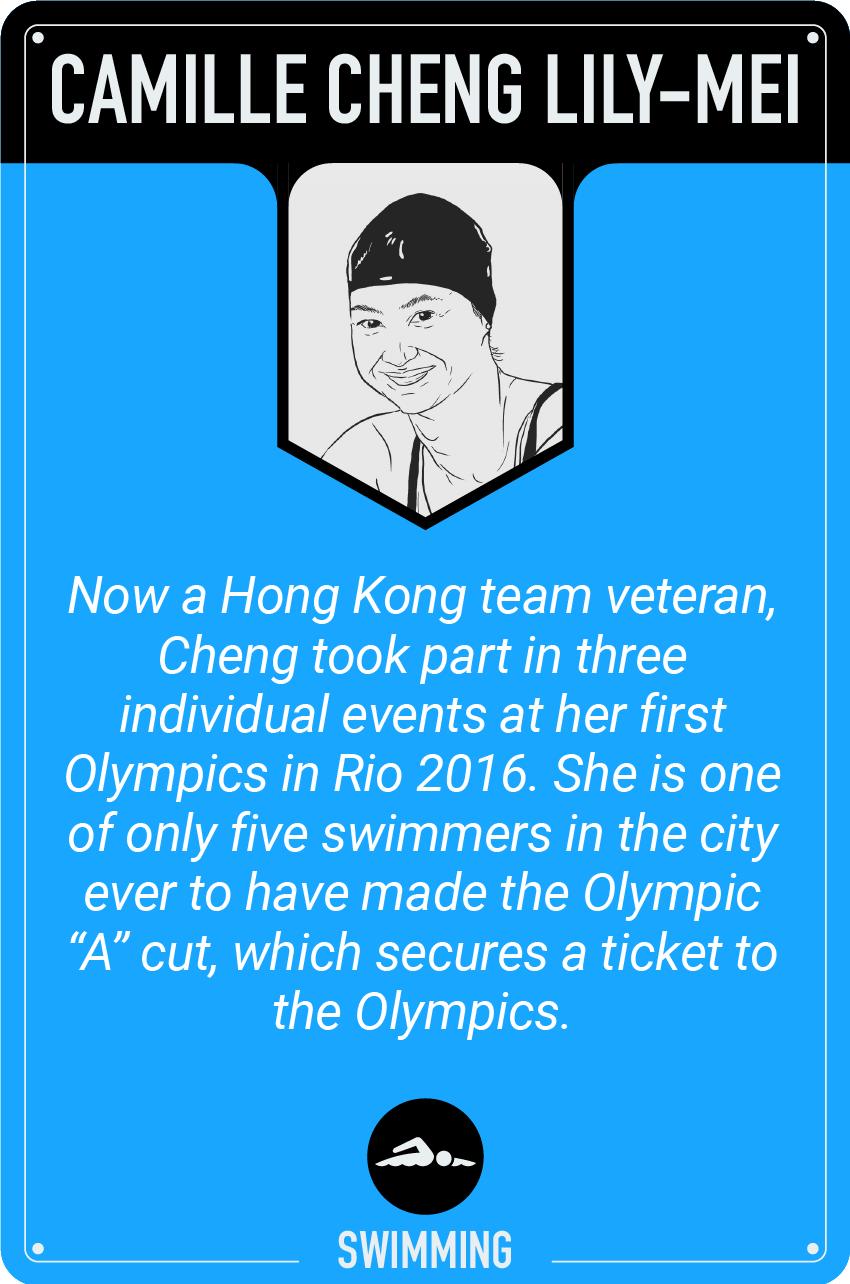 CAMILLE CHENG LILY-MEI

Now a Hong Kong team veteran, Cheng took part in three individual events at her first Olympics in Rio 2016. She is one of only five swimmers in the city ever to have made the Olympic “A” cut, which secures a ticket to the Olympics.

SWIMMING