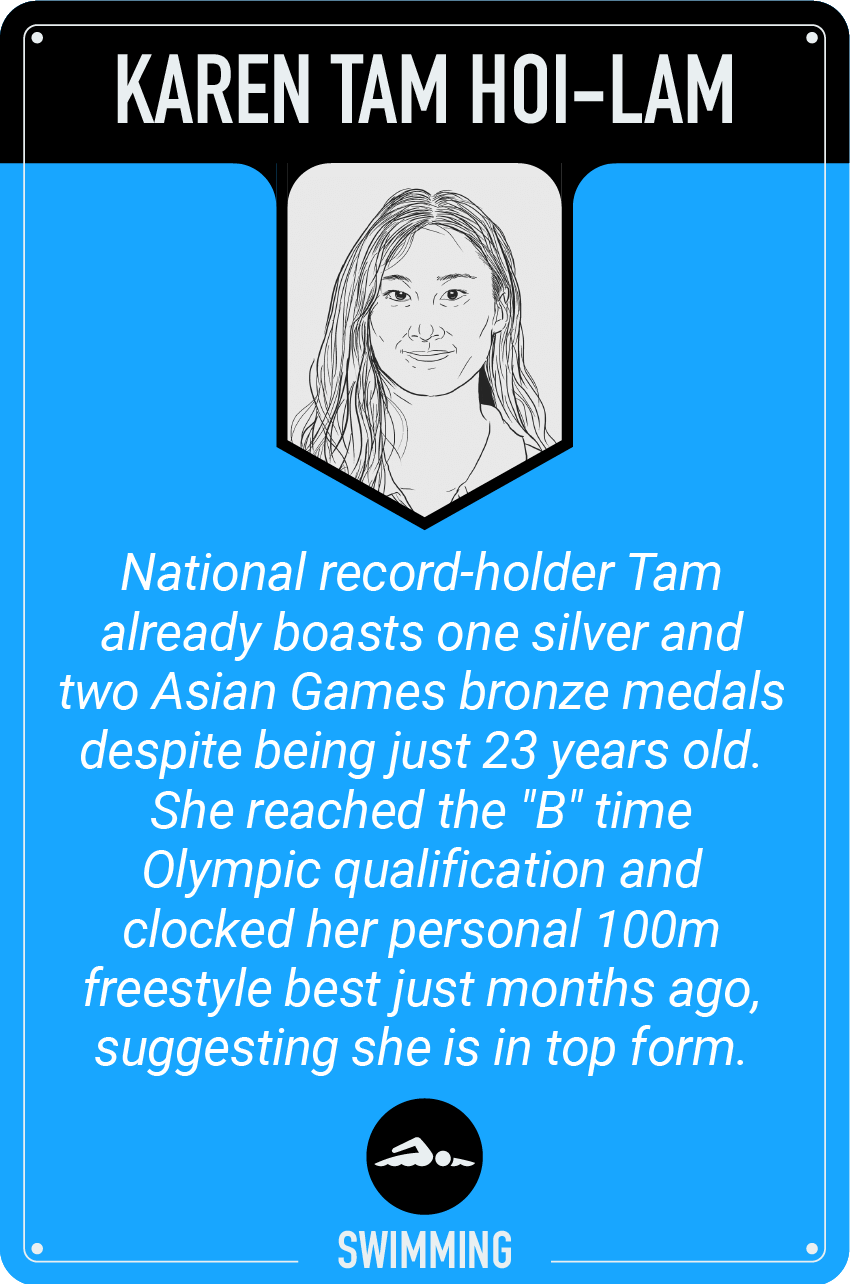 KAREN TAM HOI-LAM

National record-holder Tam already boasts one silver and two Asian Games bronze medals despite being just 23 years old. She reached the "B" time Olympic qualification and clocked her personal 100m freestyle best just months ago, suggesting she is in top form.

SWIMMING