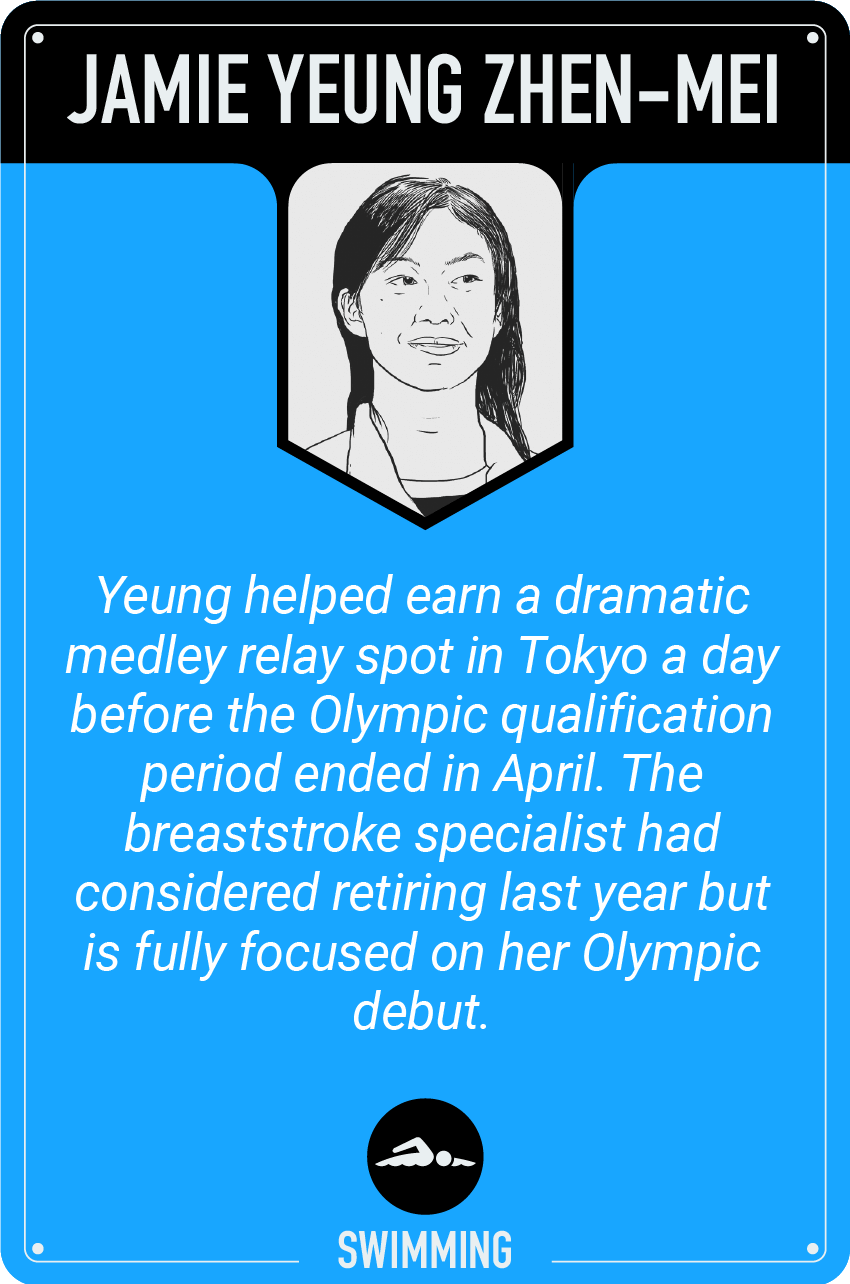 JAMIE YEUNG ZHEN-MEI

Yeung helped earn a dramatic medley relay spot in Tokyo a day before the Olympic qualification period ended in April. The breaststroke specialist had considered retiring last year but is fully focused on her Olympic debut.

SWIMMING