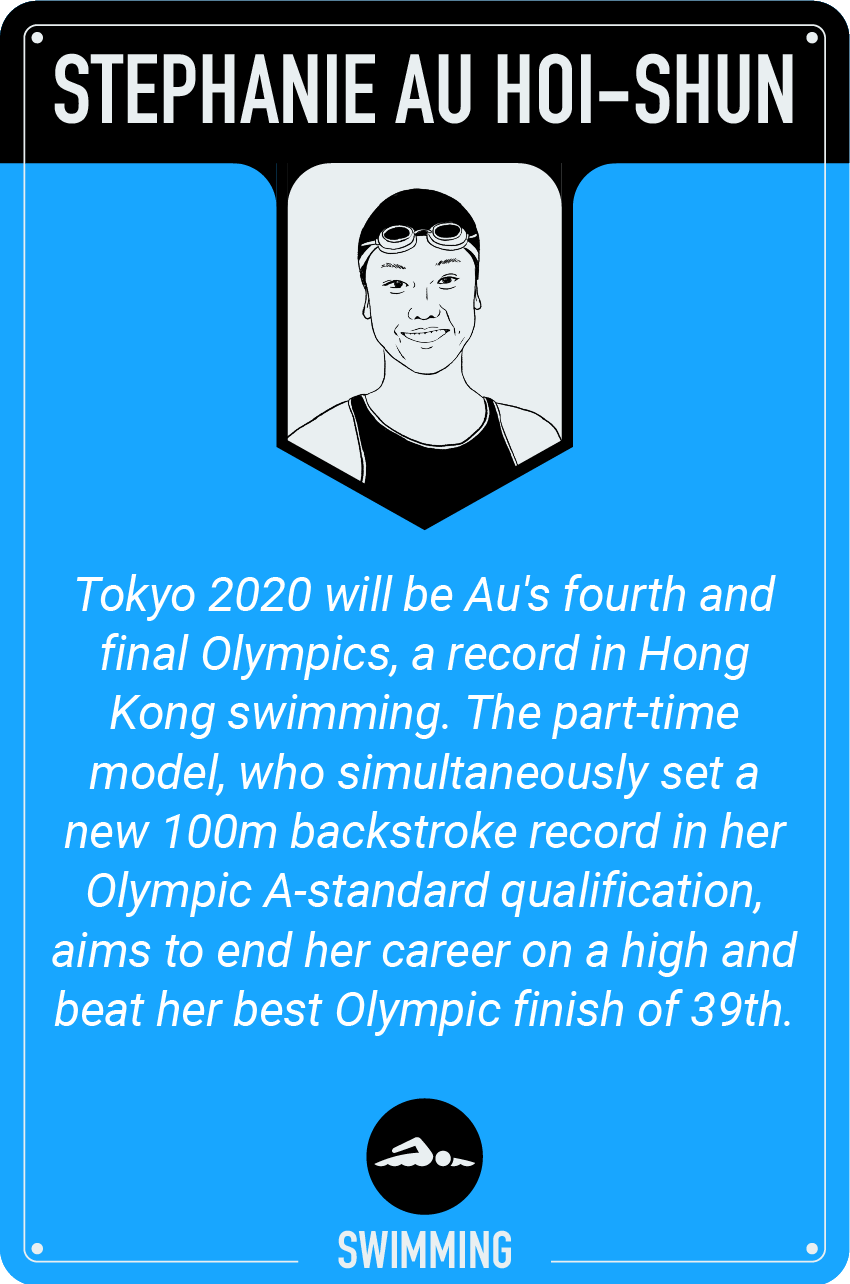 STEPHANIE AU HOI-SHUN

Tokyo 2020 will be Au's fourth and final Olympics, a record in Hong Kong swimming. The part-time model, who simultaneously set a new 100m backstroke record in her Olympic A-standard qualification, aims to end her career on a high and beat her best Olympic finish of 39th.

SWIMMING