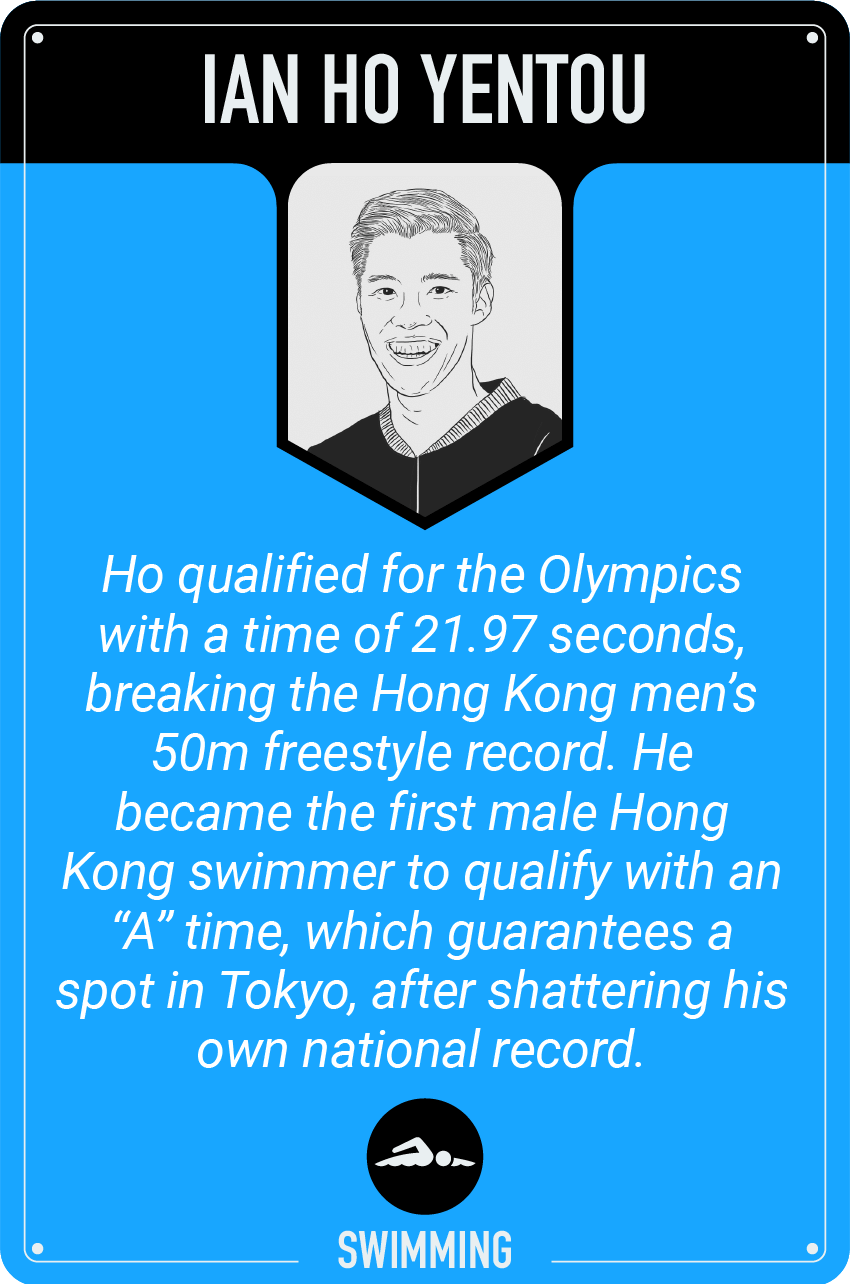 IAN HO YENTOU

Ho qualified for the Olympics with a time of 21.97 seconds, breaking the Hong Kong men's 50m freestyle record. He became the first male Hong Kong swimmer to qualify with an "A" time, which guarantees a spot in Tokyo, after shattering his own national record.

SWIMMING