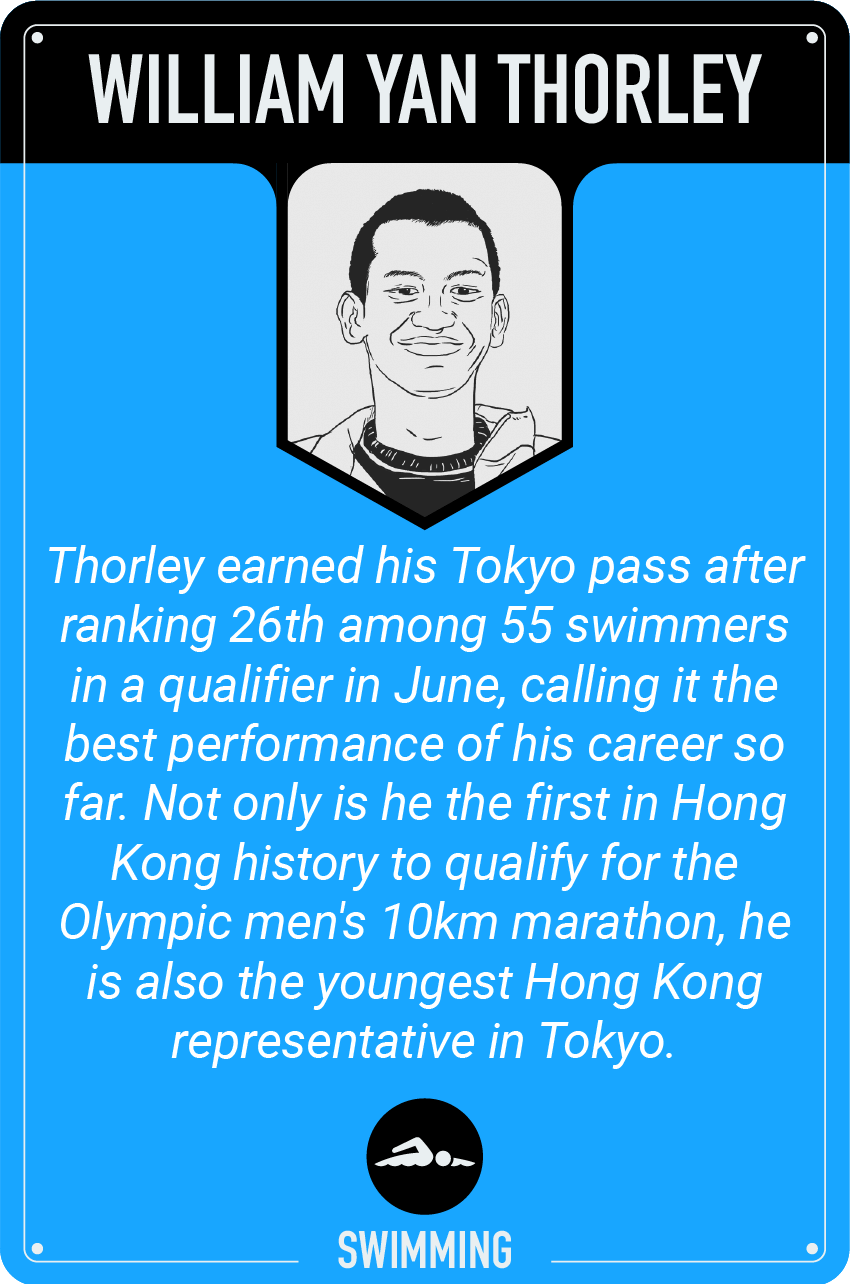 WILLIAM YAN THORLEY

Thorley earned his Tokyo pass after ranking 26th among 55 swimmers in a qualifier in June, calling it the best performance of his career so far. Not only is he the first in Hong Kong history to qualify for the Olympic men's 10km marathon, he is also the youngest Hong Kong representative in Tokyo.

SWIMMING