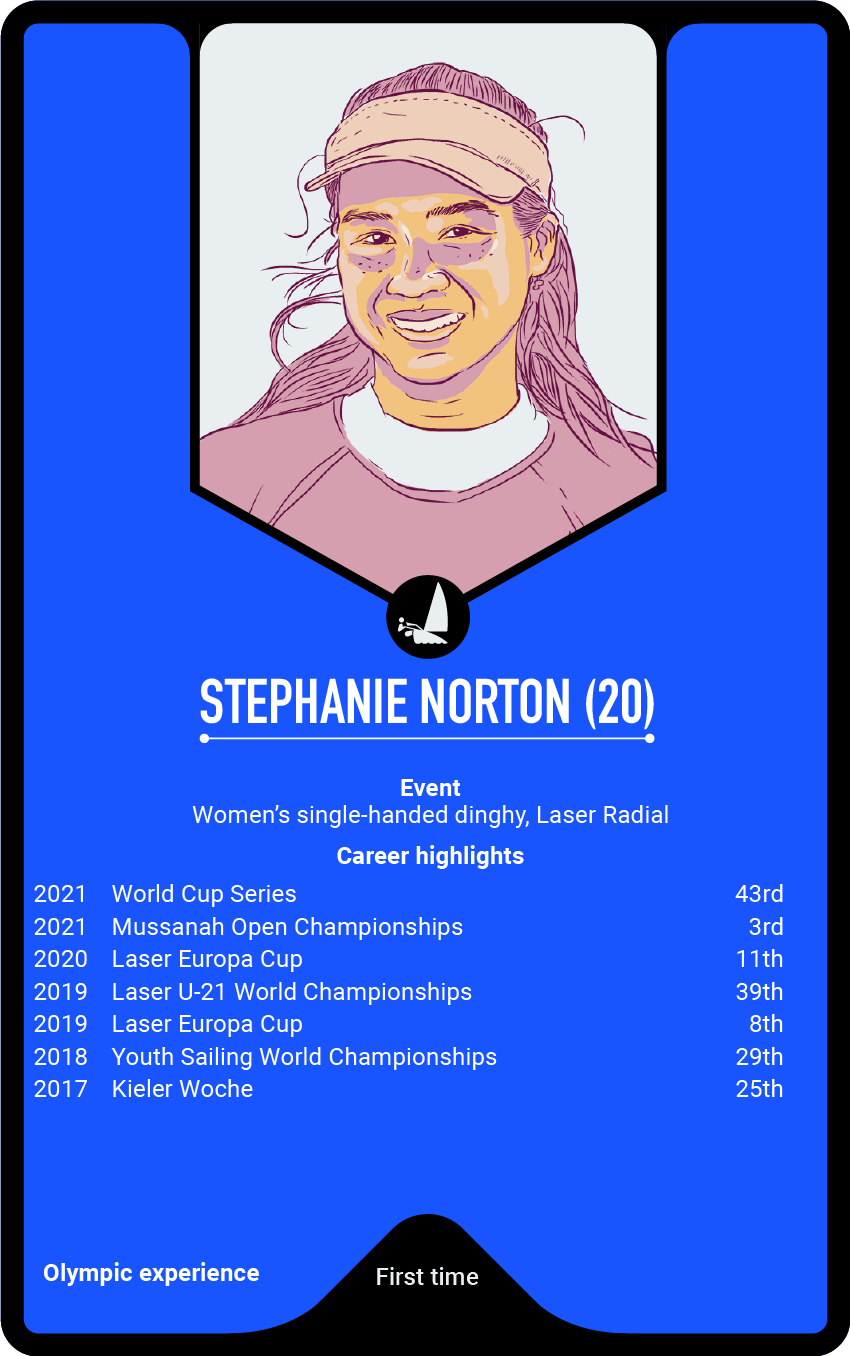 STEPHANIE NORTON (20)

Event
Women's single-handed dinghy, Laser Radial

Career highlights

| | | |
|---|---|---|
| 2021 | World Cup Series | 43rd |
| 2021 | Mussanah Open Championships | 3rd |
| 2020 | Laser Europa Cup | 11th |
| 2019 | Laser U-21 World Championships | 39th |
| 2019 | Laser Europa Cup | 8th |
| 2018 | Youth Sailing World Championships | 29th |
| 2017 | Kieler Woche | 25th |

Olympic experience

First time