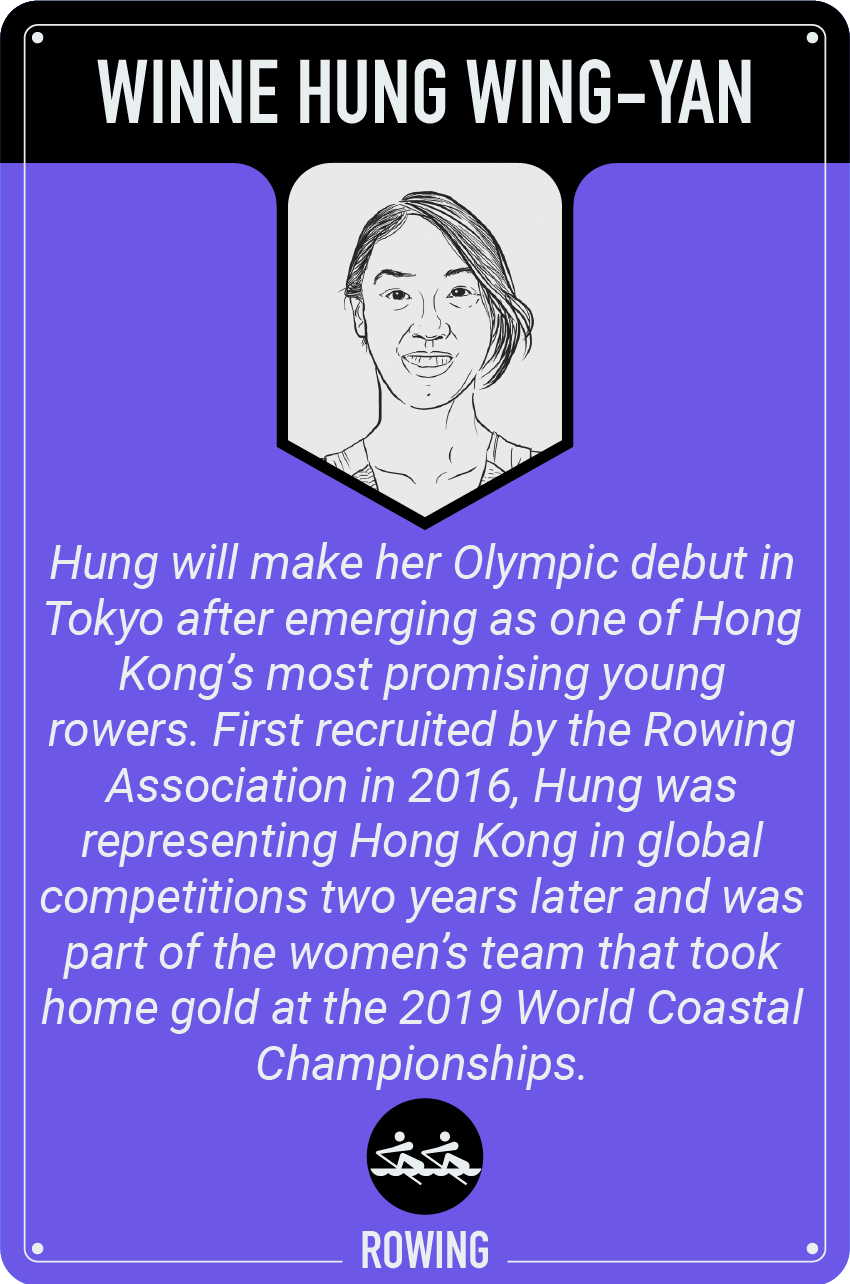 WINNE HUNG WING-YAN

Hung will make her Olympic debut in Tokyo after emerging as one of Hong Kong's most promising young rowers. First recruited by the Rowing Association in 2016, Hung was representing Hong Kong in global competitions two years later and was part of the women's team that took home gold at the 2019 World Coastal Championships.

ROWING