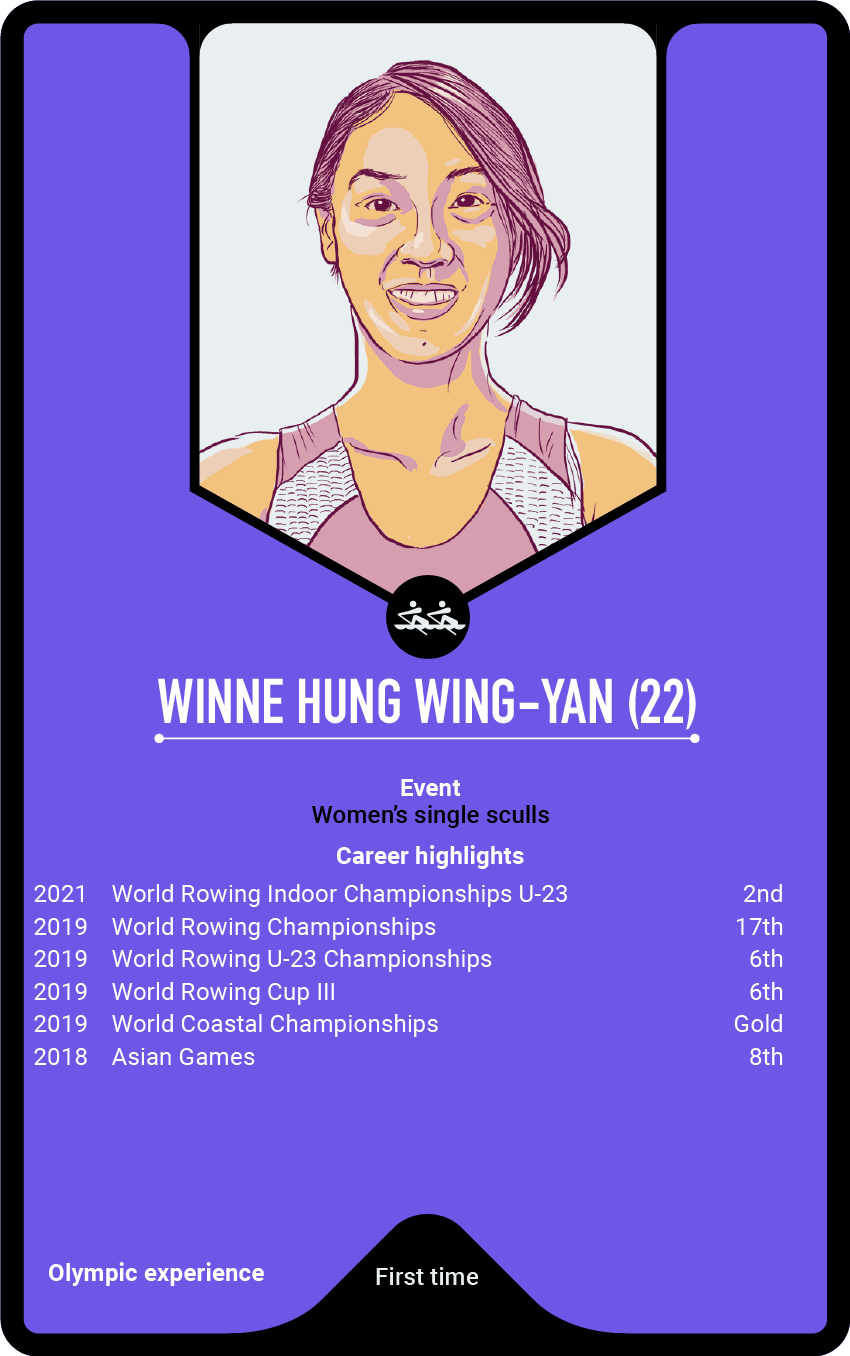 WINNE HUNG WING-YAN (22)

Event
Women's single sculls

Career highlights

| | | |
|---|---|---|
| 2021 | World Rowing Indoor Championships U-23 | 2nd |
| 2019 | World Rowing Championships | 17th |
| 2019 | World Rowing U-23 Championships | 6th |
| 2019 | World Rowing Cup III | 6th |
| 2019 | World Coastal Championships | Gold |
| 2018 | Asian Games | 8th |

Olympic experience
First time