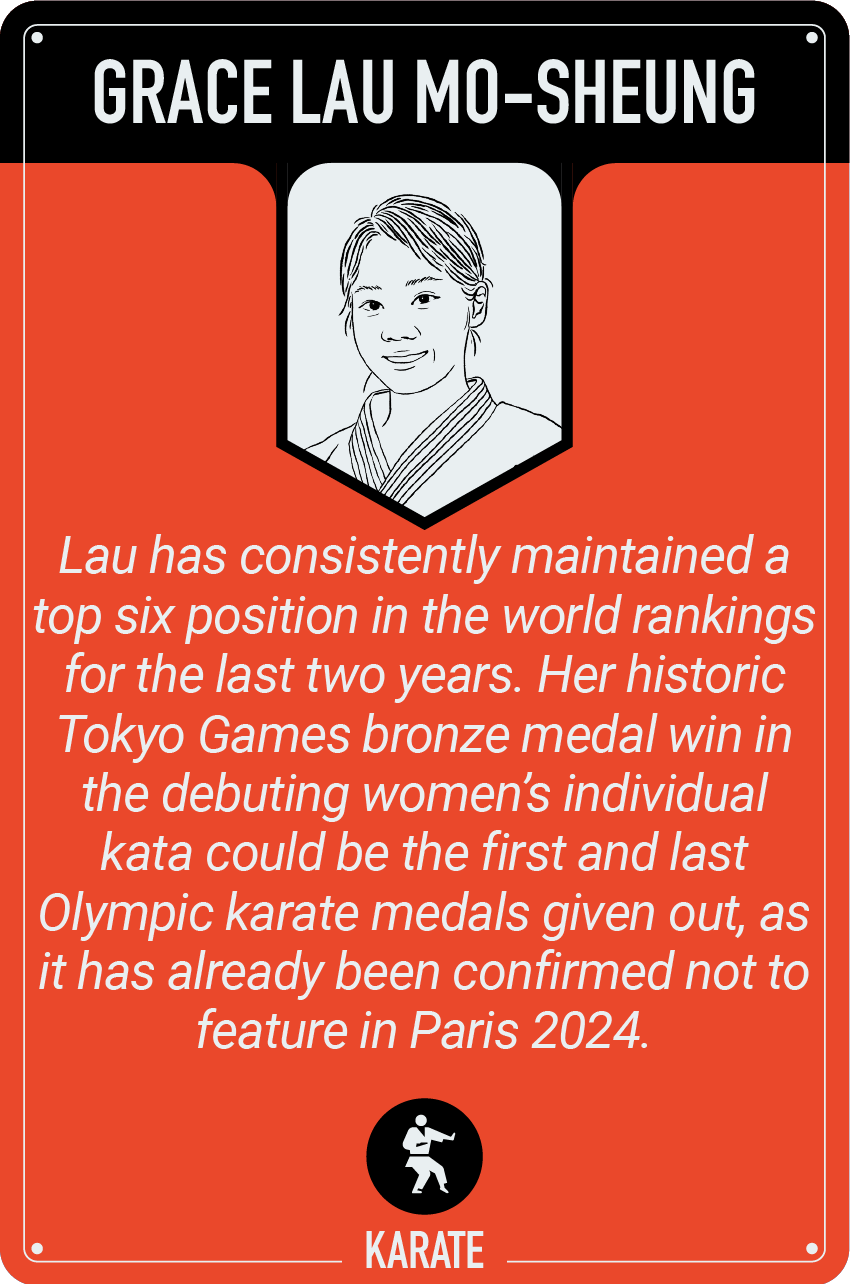 GRACE LAU MO-SHEUNG

Lau has consistently maintained a top six position in the world rankings for the last two years. Her historic Tokyo Games bronze medal win in the debuting women's individual kata could be the first and last Olympic karate medals given out, as it has already been confirmed not to feature in Paris 2024.

KARATE