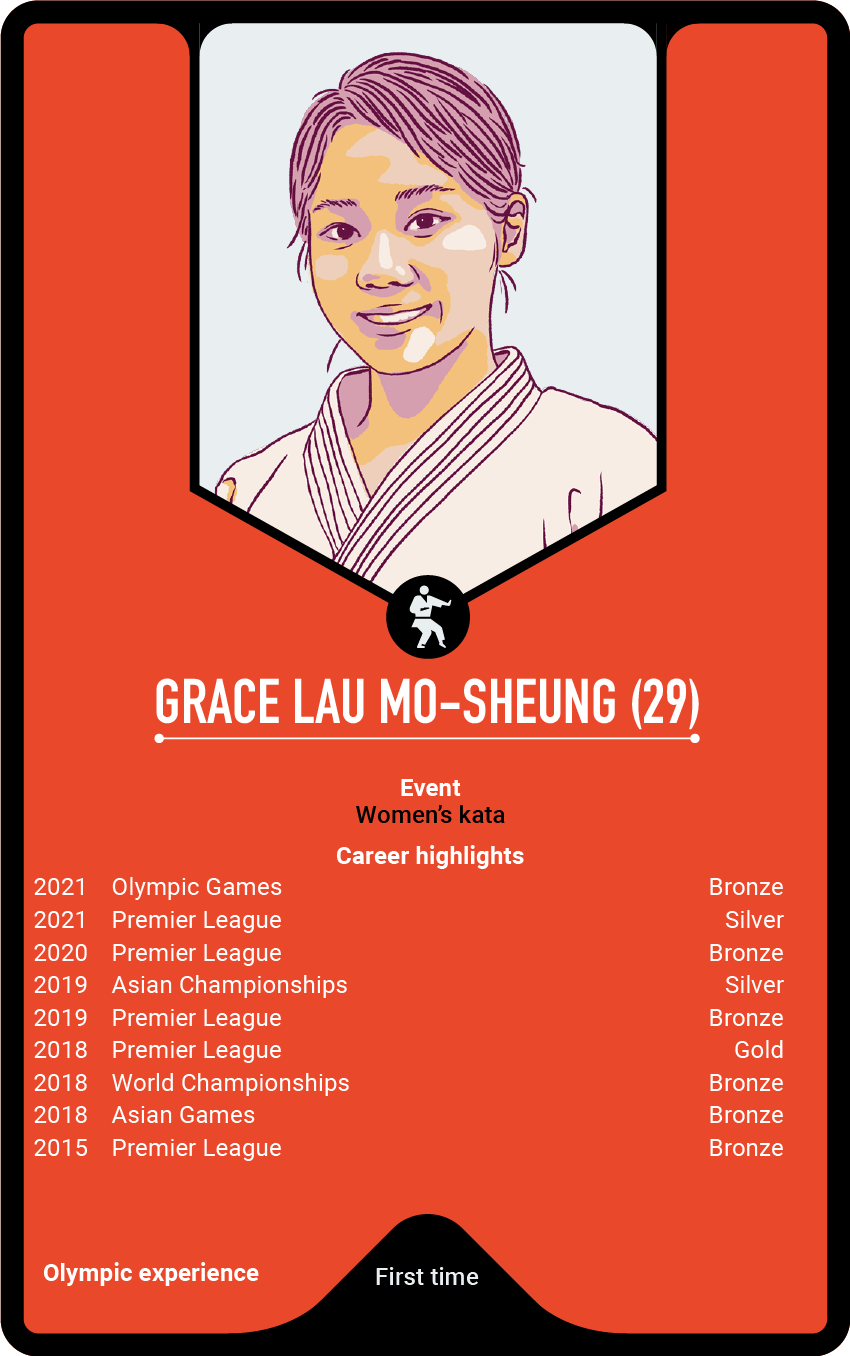 GRACE LAU MO-SHEUNG (29)

Event
Women's kata

Career highlights

| | | |
|---|---|---|
| 2021 | Olympic Games | Bronze |
| 2021 | Premier League | Silver |
| 2020 | Premier League | Bronze |
| 2019 | Asian Championships | Silver |
| 2019 | Premier League | Bronze |
| 2018 | Premier League | Gold |
| 2018 | World Championships | Bronze |
| 2018 | Asian Games | Bronze |
| 2015 | Premier League | Bronze |

Olympic experience
First time