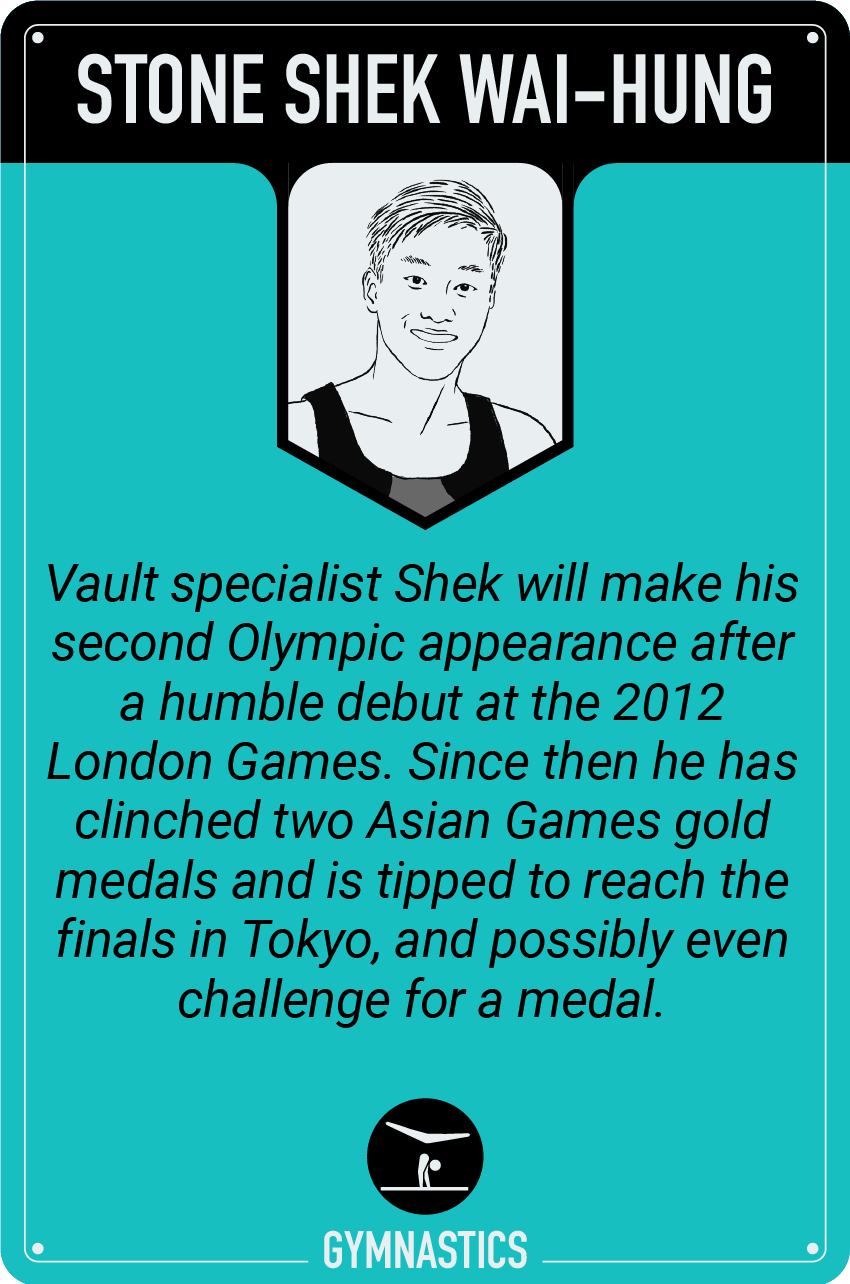 STONE SHEK WAI-HUNG

Vault specialist Shek will make his second Olympic appearance after a humble debut at the 2012 London Games. Since then he has clinched two Asian Games gold medals and is tipped to reach the finals in Tokyo, and possibly even challenge for a medal.

GYMNASTICS