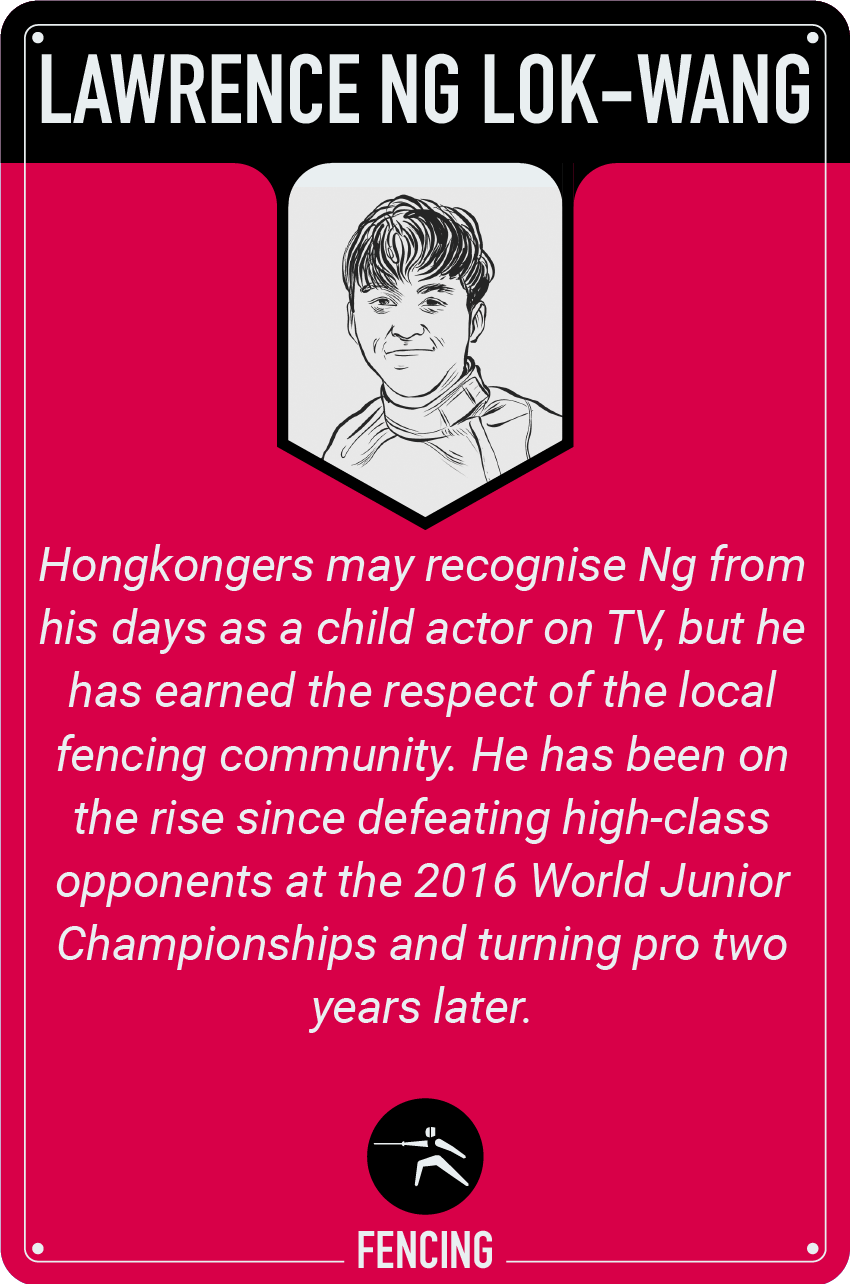 LAWRENCE NG LOK-WANG

Hongkongers may recognise Ng from his days as a child actor on TV, but he has earned the respect of the local fencing community. He has been on the rise since defeating high-class opponents at the 2016 World Junior Championships and turning pro two years later.

FENCING