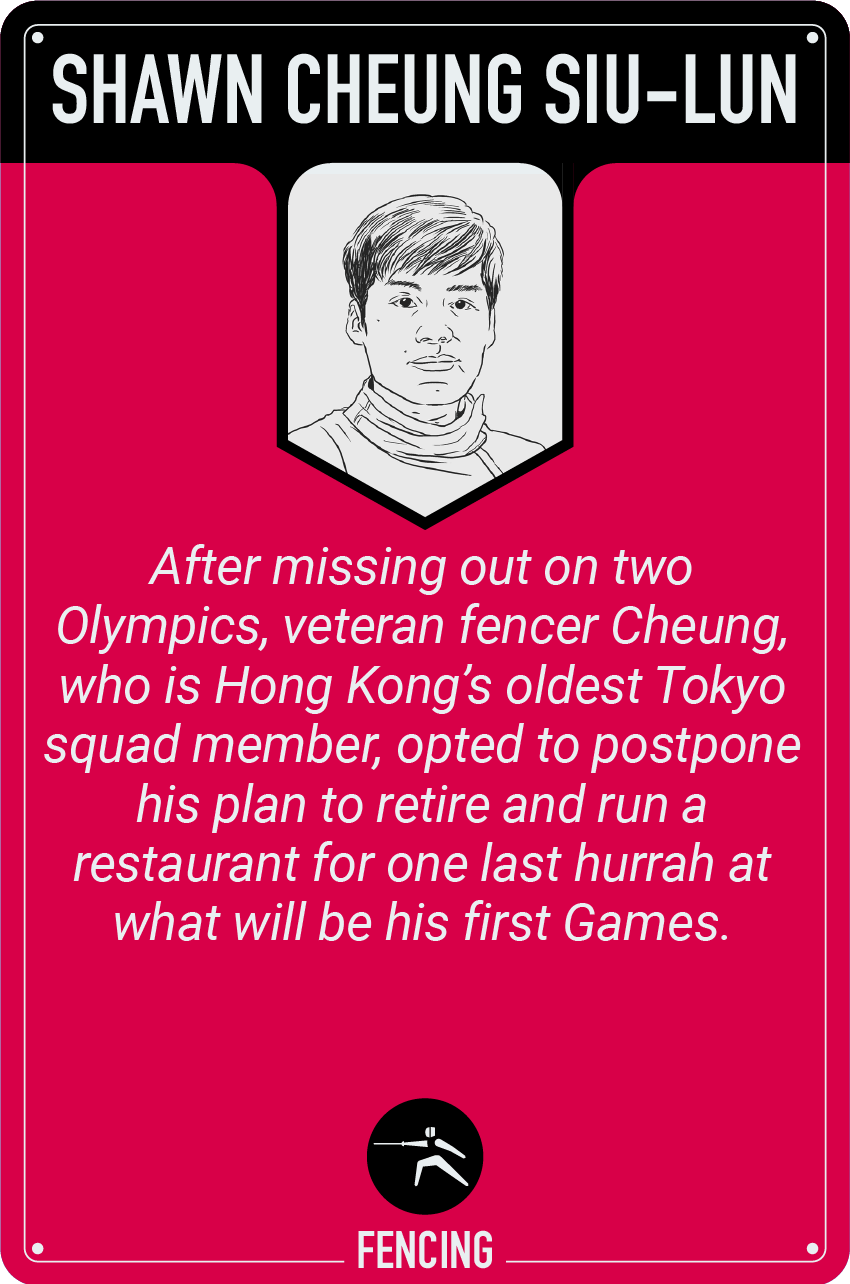 SHAWN CHEUNG SIU-LUN

After missing out on two Olympics, veteran fencer Cheung, who is Hong Kong's oldest Tokyo squad member, opted to postpone his plan to retire and run a restaurant for one last hurrah at what will be his first Games.

FENCING