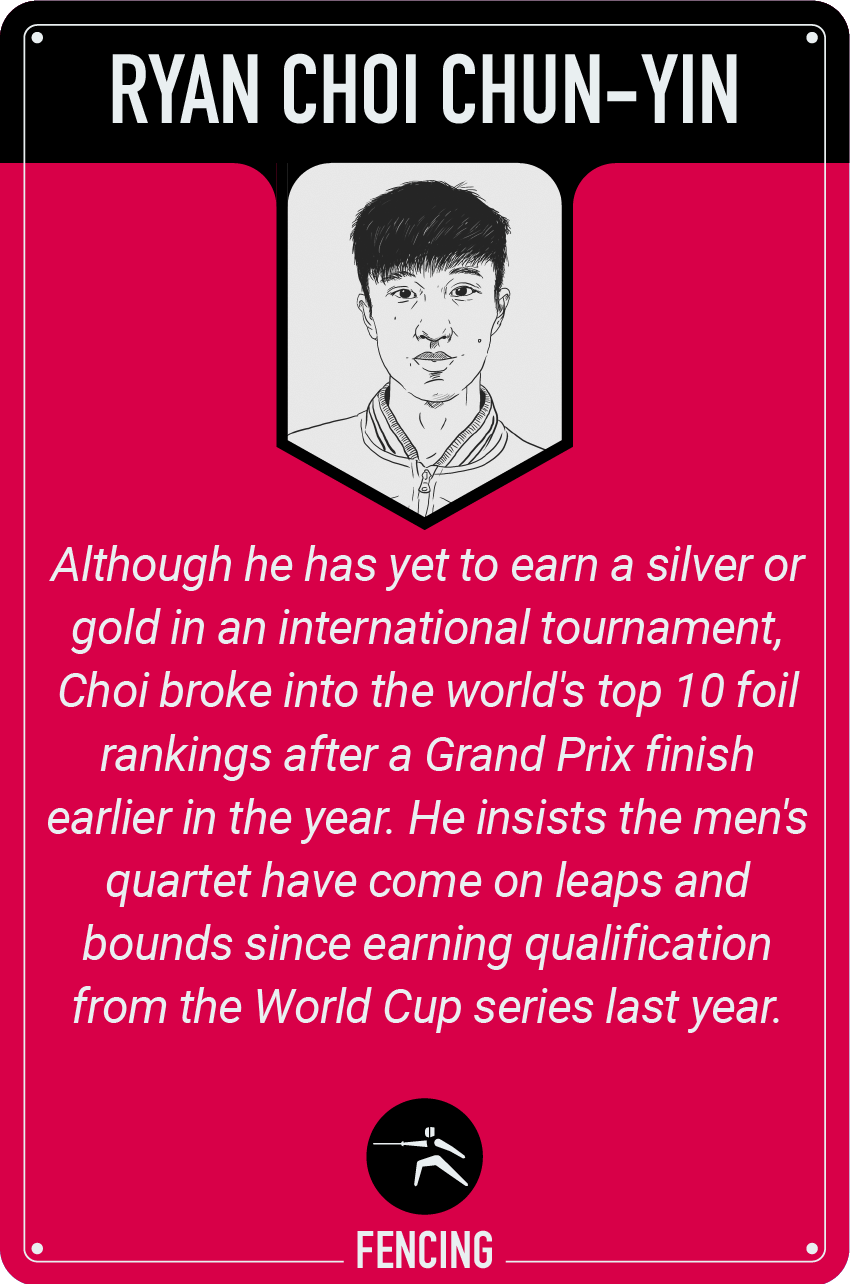 RYAN CHOI CHUN-YIN

Although he has yet to earn a silver or gold in an international tournament, Choi broke into the world's top 10 foil rankings after a Grand Prix finish earlier in the year. He insists the men's quartet have come on leaps and bounds since earning qualification from the World Cup series last year.

FENCING