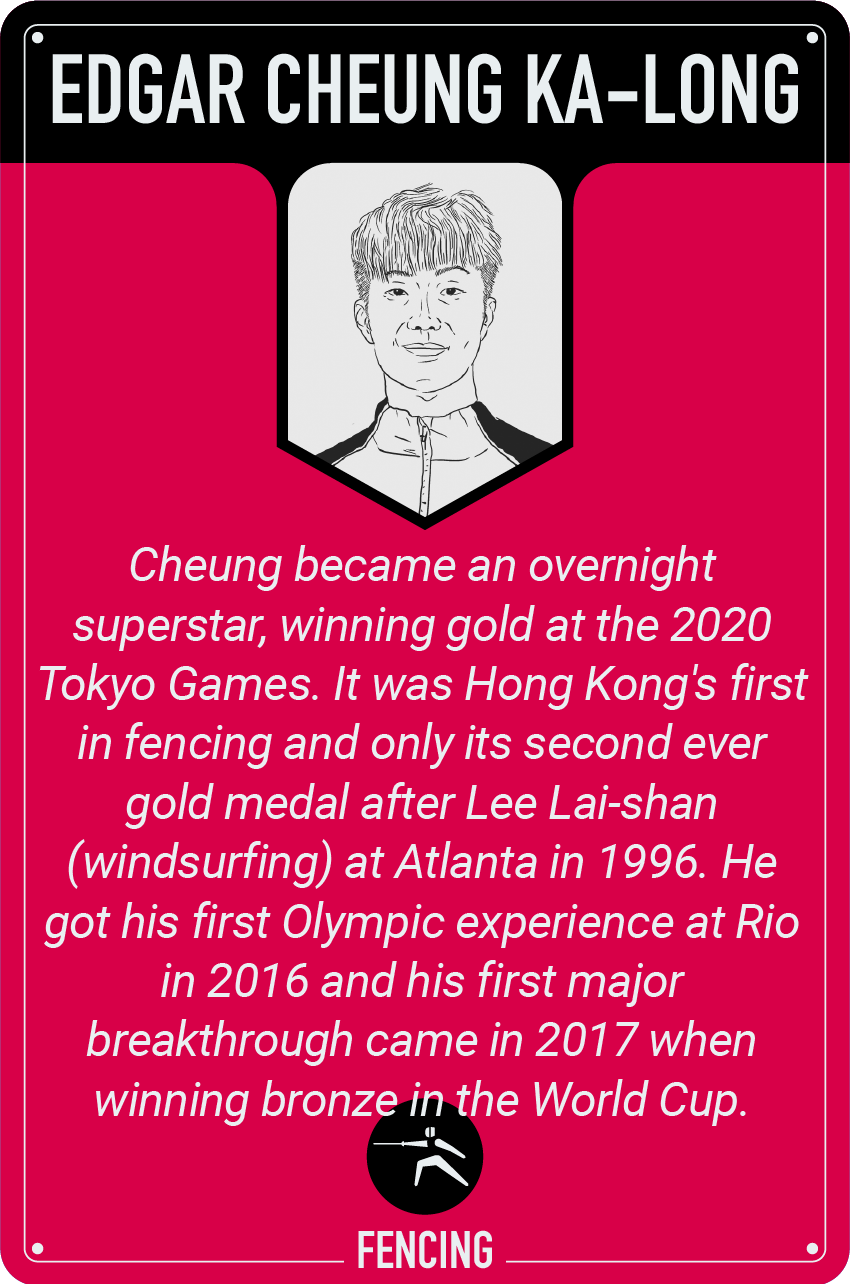 EDGAR CHEUNG KA-LONG

Cheung became an overnight superstar, winning gold at the 2020 Tokyo Games. It was Hong Kong's first in fencing and only its second ever gold medal after Lee Lai-shan (windsurfing) at Atlanta in 1996. He got his first Olympic experience at Rio in 2016 and his first major breakthrough came in 2017 when winning bronze in the World Cup.

FENCING