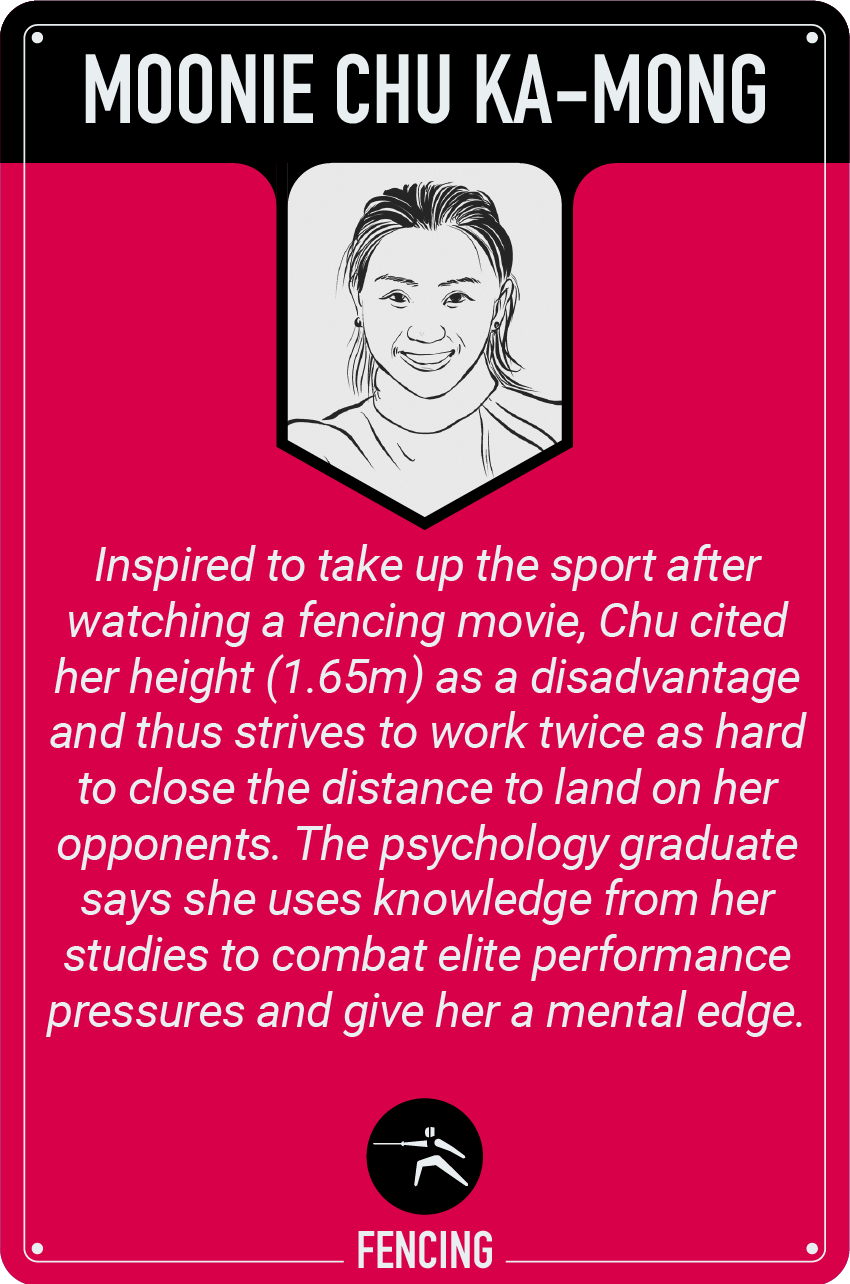 MOONIE CHU KA-MONG

Inspired to take up the sport after watching a fencing movie, Chu cited her height (1.65m) as a disadvantage and thus strives to work twice as hard to close the distance to land on her opponents. The psychology graduate says she uses knowledge from her studies to combat elite performance pressures and give her a mental edge.

FENCING