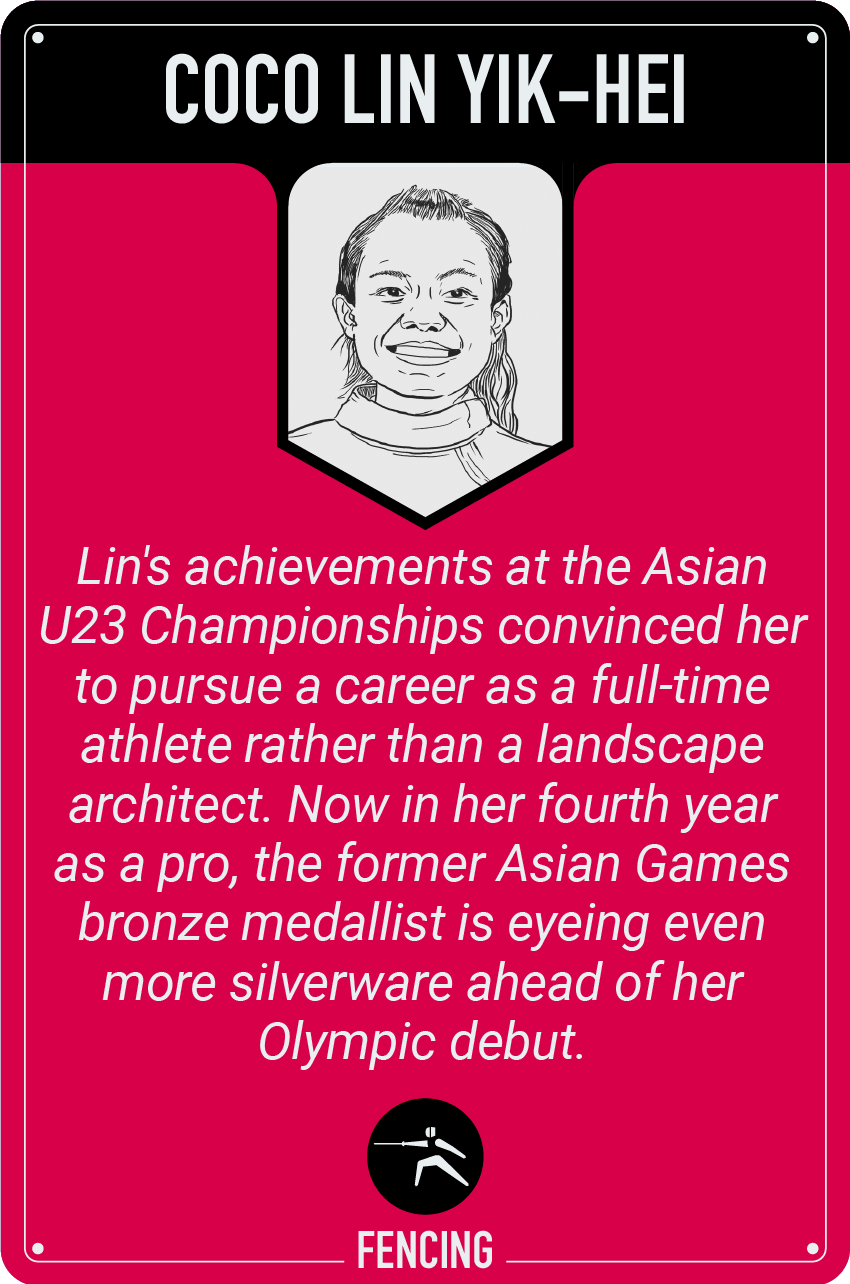 COCO LIN YIK-HEI

Lin's achievements at the Asian U23 Championships convinced her to pursue a career as a full-time athlete rather than a landscape architect. Now in her fourth year as a pro, the former Asian Games bronze medallist is eyeing even more silverware ahead of her Olympic debut.

FENCING