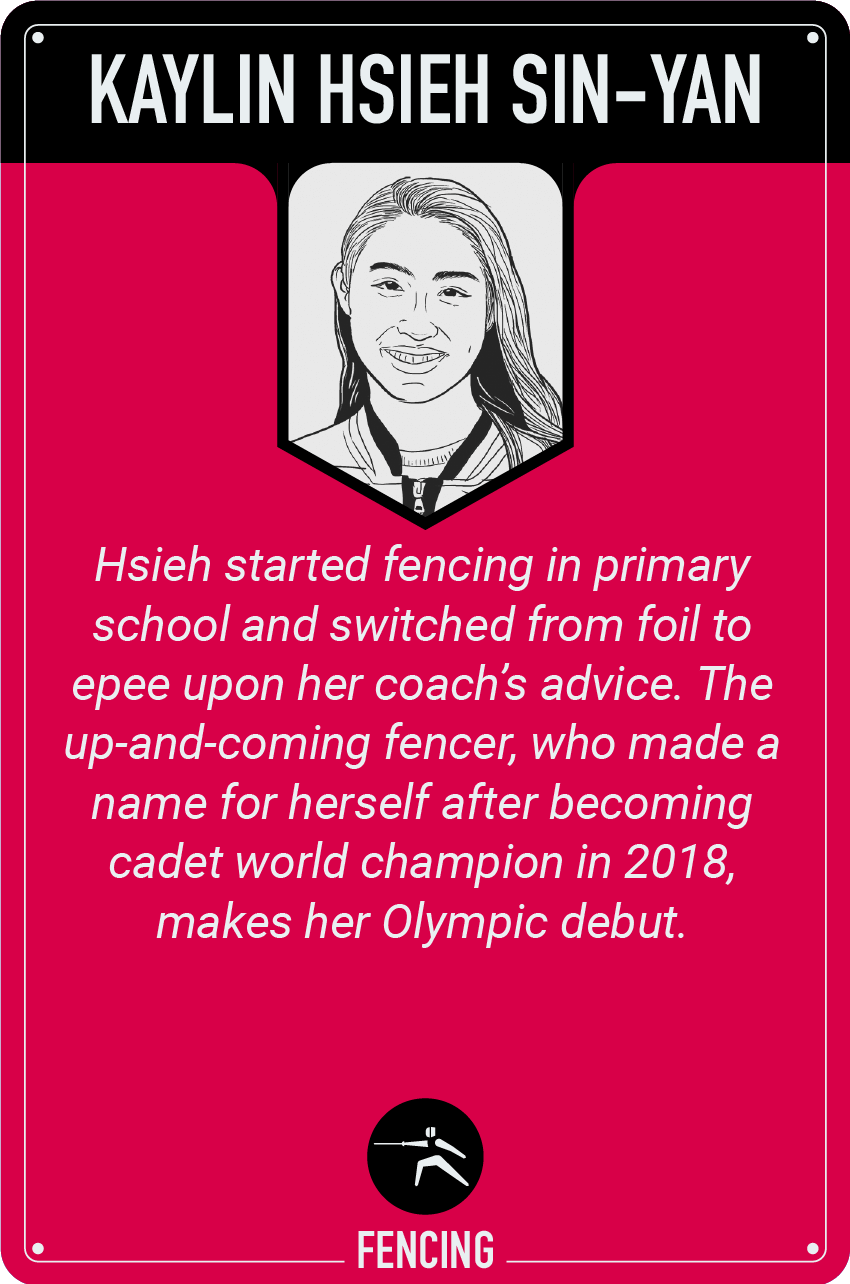 KAYLIN HSIEH SIN-YAN

Hsieh started fencing in primary school and switched from foil to epee upon her coach's advice. The up-and-coming fencer, who made a name for herself after becoming cadet world champion in 2018, makes her Olympic debut.

FENCING