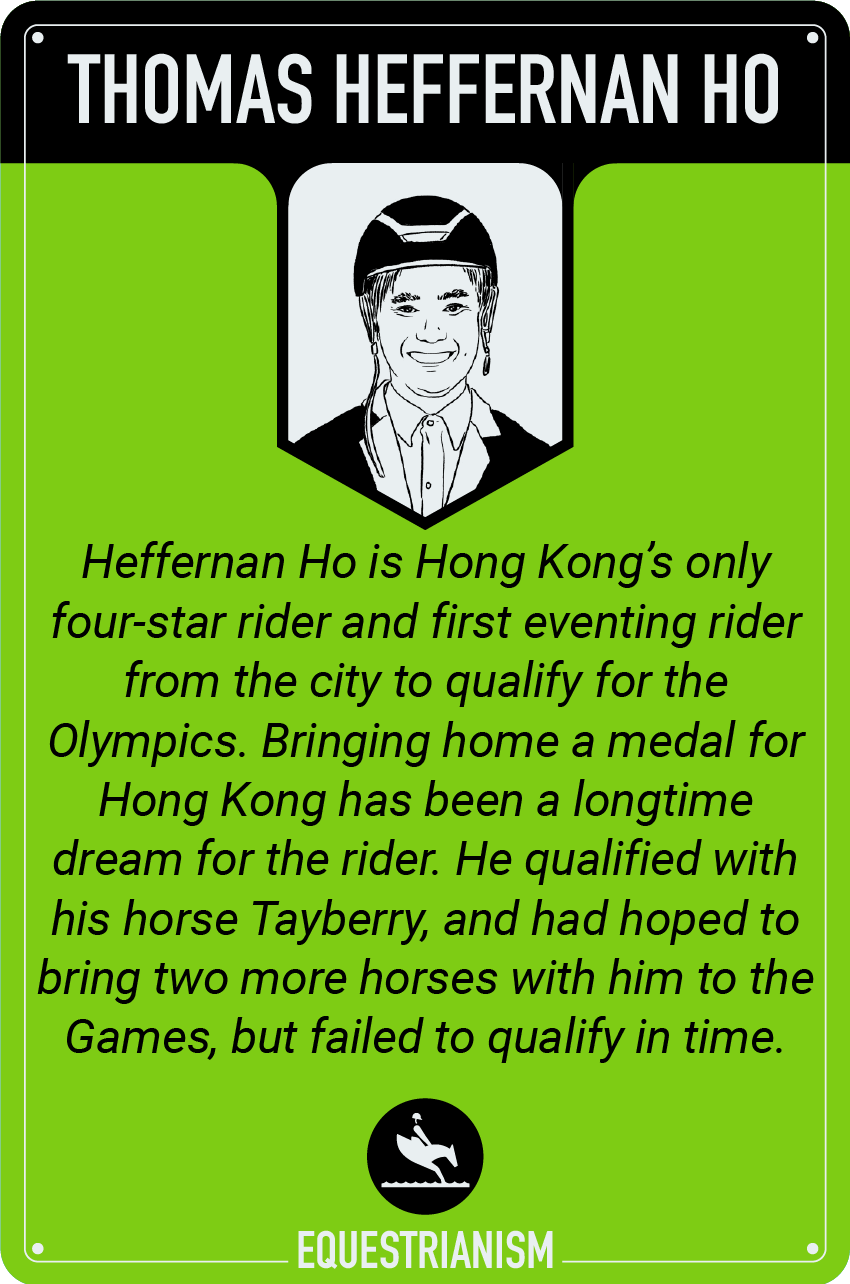 THOMAS HEFFERNAN HO

Heffernan Ho is Hong Kong's only four-star rider and first eventing rider from the city to qualify for the Olympics. Bringing home a medal for Hong Kong has been a longtime dream for the rider. He qualified with his horse Tayberry, and had hoped to bring two more horses with him to the Games, but failed to qualify in time.

EQUESTRIANISM