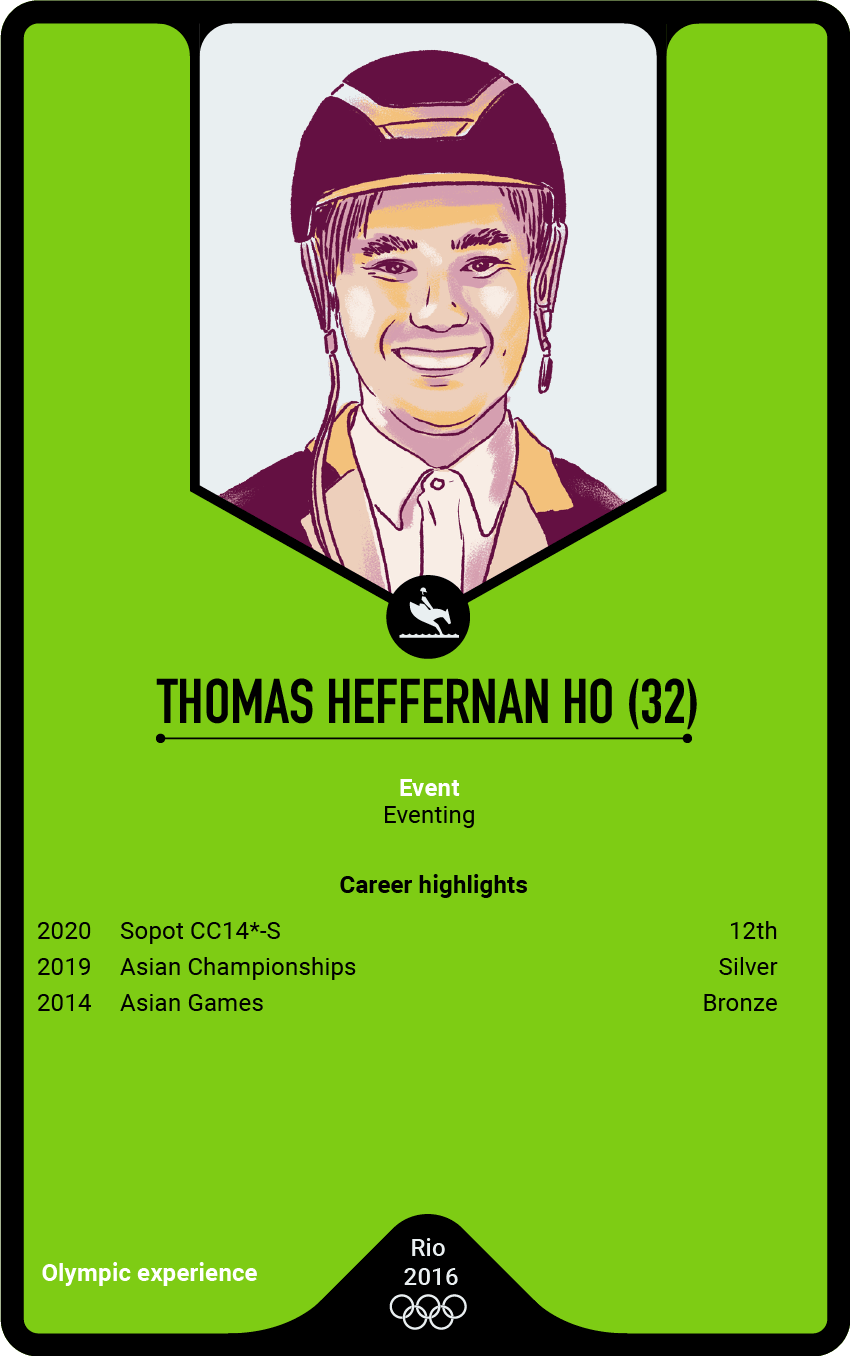 THOMAS HEFFERNAN HO (32)

Event
Eventing

Career highlights

| 2020 | Sopot CC14*-S | 12th |
|---|---|---|
| 2019 | Asian Championships | Silver |
| 2014 | Asian Games | Bronze |

Olympic experience

Rio
2016