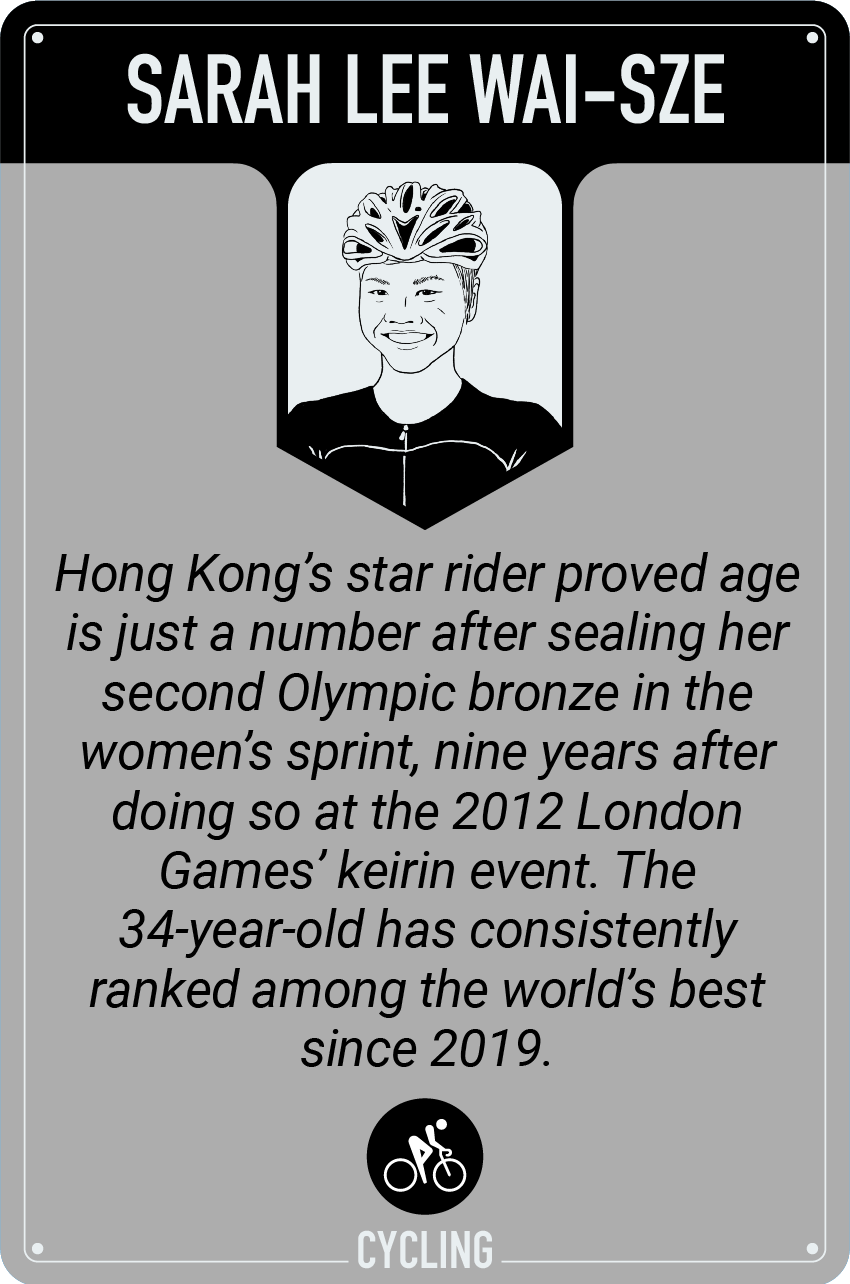 SARAH LEE WAI-SZE

Hong Kong's star rider proved age is just a number after sealing her second Olympic bronze in the women's sprint, nine years after doing so at the 2012 London Games' keirin event. The 34-year-old has consistently ranked among the world's best since 2019.

CYCLING