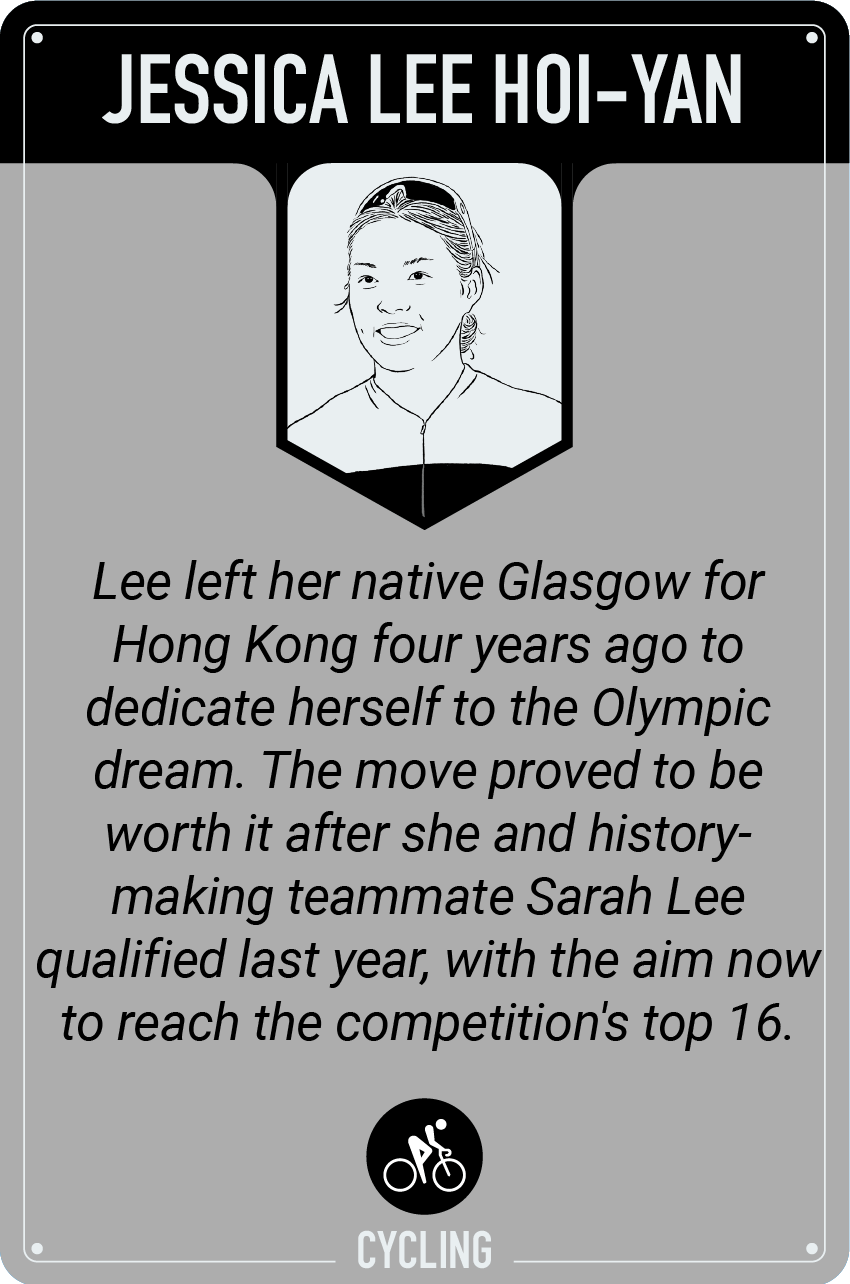 JESSICA LEE HOI-YAN

Lee left her native Glasgow for Hong Kong four years ago to dedicate herself to the Olympic dream. The move proved to be worth it after she and history-making teammate Sarah Lee qualified last year, with the aim now to reach the competition's top 16.

CYCLING