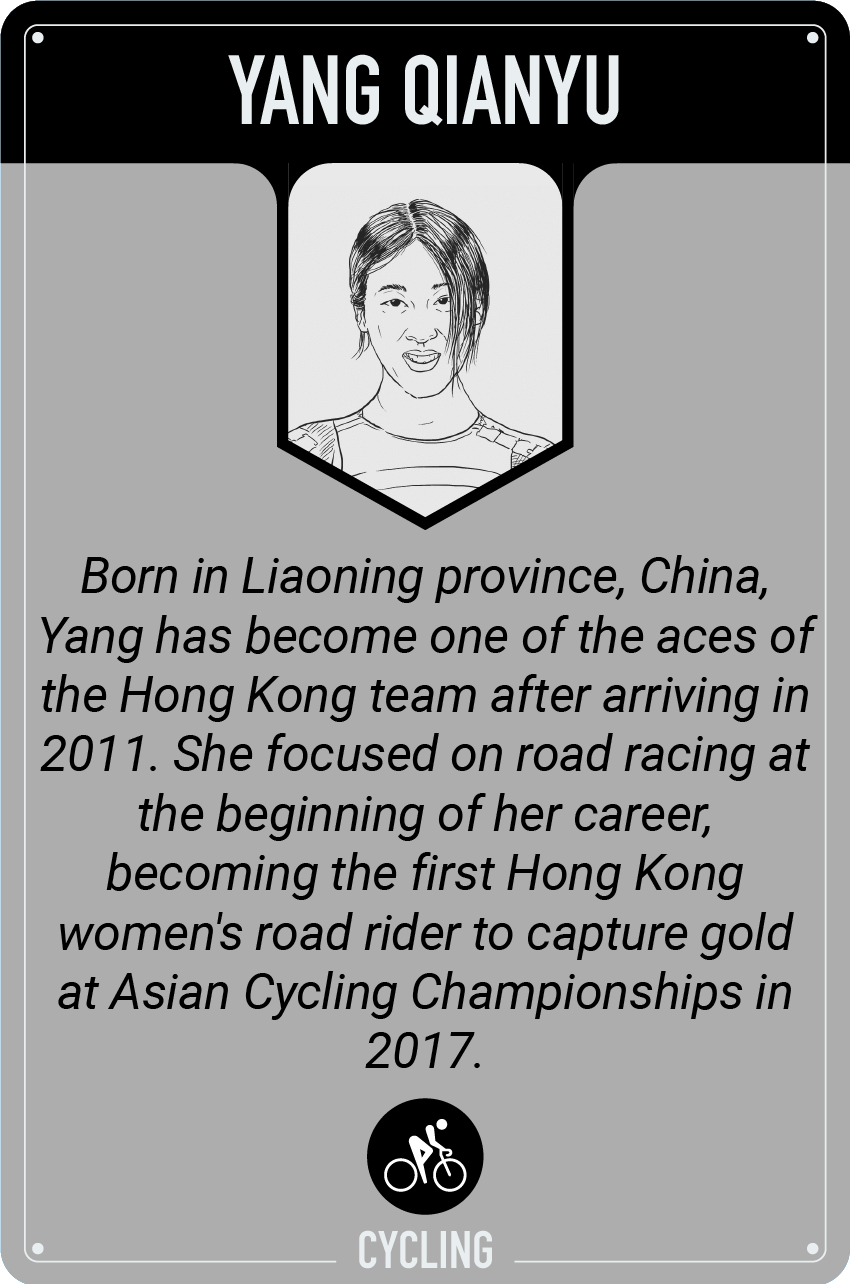 YANG QIANYU

Born in Liaoning province, China, Yang has become one of the aces of the Hong Kong team after arriving in 2011. She focused on road racing at the beginning of her career, becoming the first Hong Kong women's road rider to capture gold at Asian Cycling Championships in 2017.

CYCLING