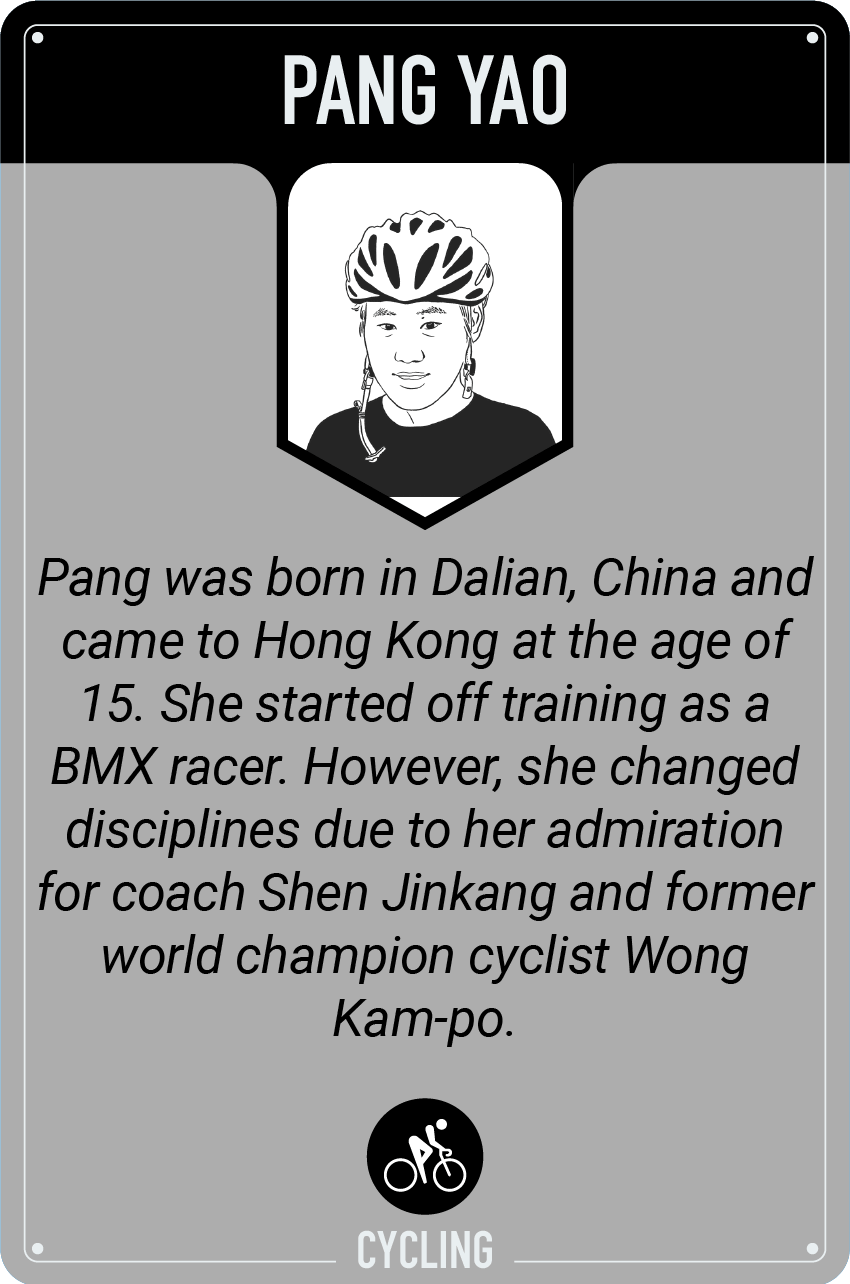 PANG YAO

Pang was born in Dalian, China and came to Hong Kong at the age of 15. She started off training as a BMX racer. However, she changed disciplines due to her admiration for coach Shen Jinkang and former world champion cyclist Wong Kam-po.

CYCLING