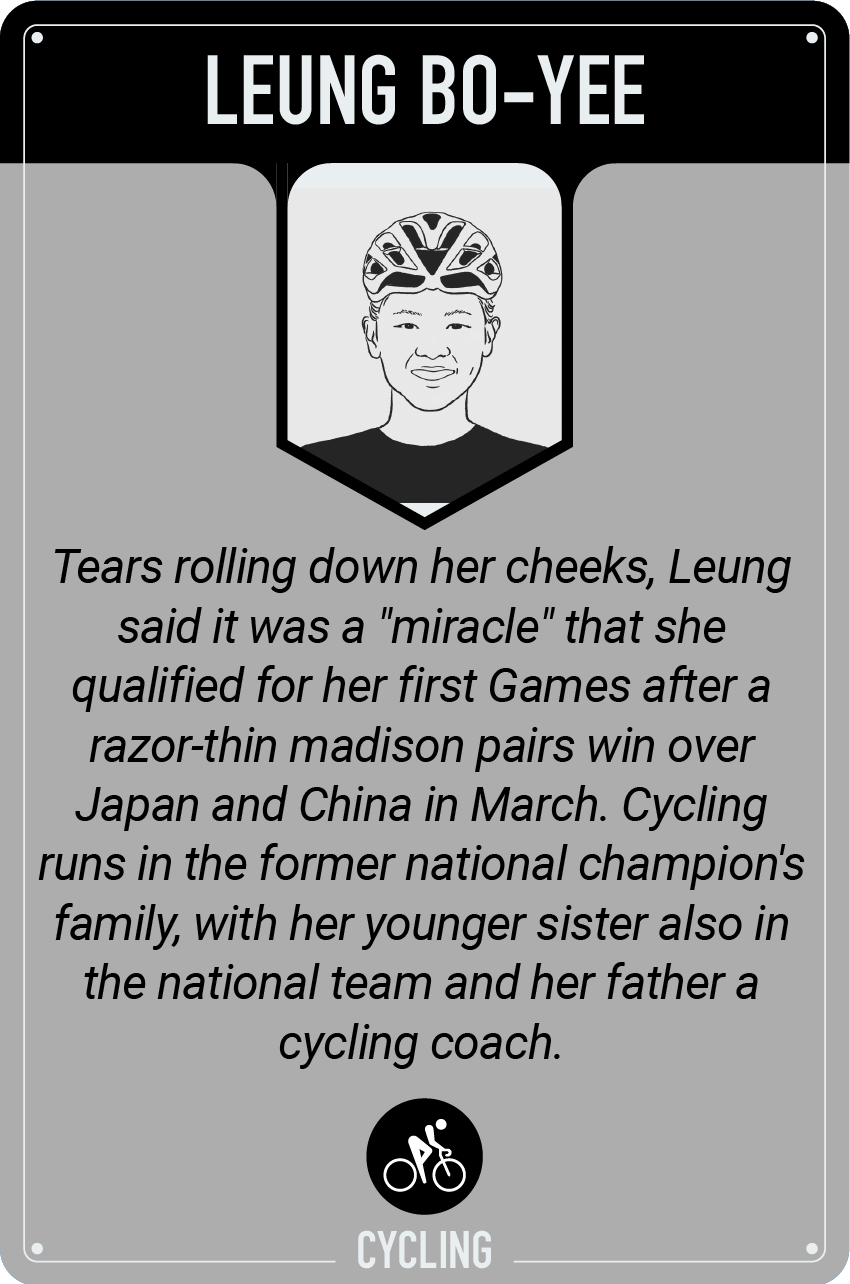 LEUNG BO-YEE

Tears rolling down her cheeks, Leung said it was a "miracle" that she qualified for her first Games after a razor-thin madison pairs win over Japan and China in March. Cycling runs in the former national champion's family, with her younger sister also in the national team and her father a cycling coach.

CYCLING