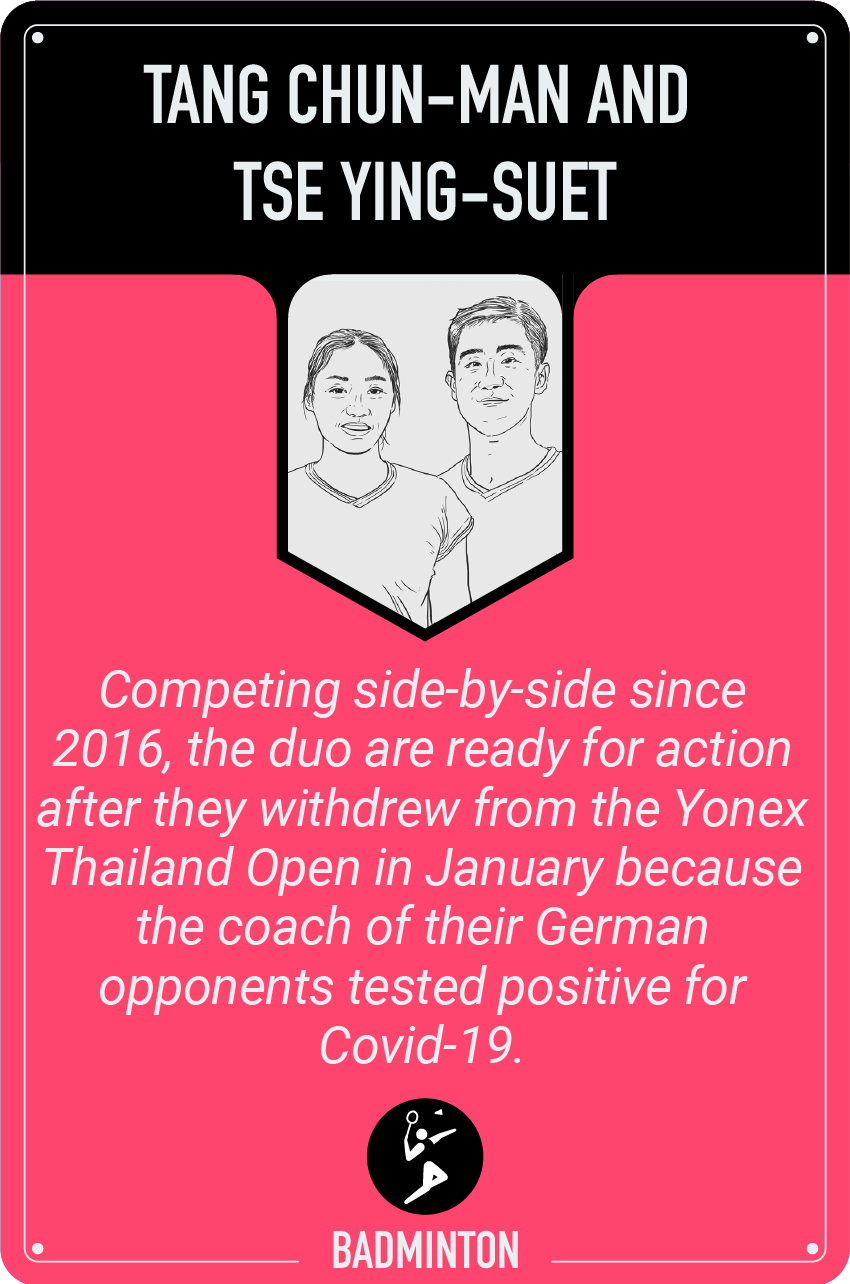 TANG CHUN-MAN AND TSE YING-SUET

Competing side-by-side since 2016, the duo are ready for action after they withdrew from the Yonex Thailand Open in January because the coach of their German opponents tested positive for Covid-19.

BADMINTON