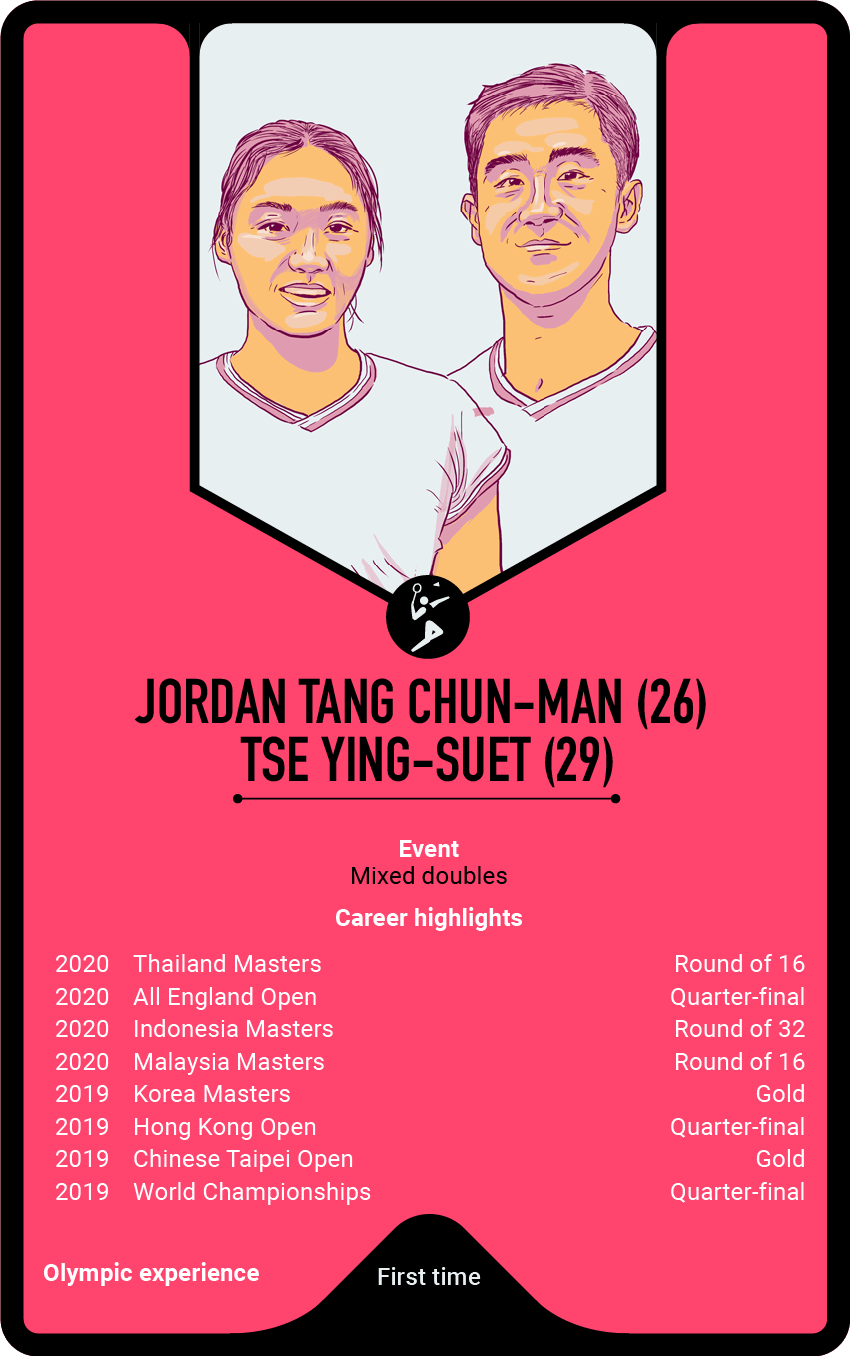 JORDAN TANG CHUN-MAN (26)
TSE YING-SUET (29)

Event
Mixed doubles

Career highlights

| | | |
|---|---|---|
| 2020 | Thailand Masters | Round of 16 |
| 2020 | All England Open | Quarter-final |
| 2020 | Indonesia Masters | Round of 32 |
| 2020 | Malaysia Masters | Round of 16 |
| 2019 | Korea Masters | Gold |
| 2019 | Hong Kong Open | Quarter-final |
| 2019 | Chinese Taipei Open | Gold |
| 2019 | World Championships | Quarter-final |

Olympic experience
First time