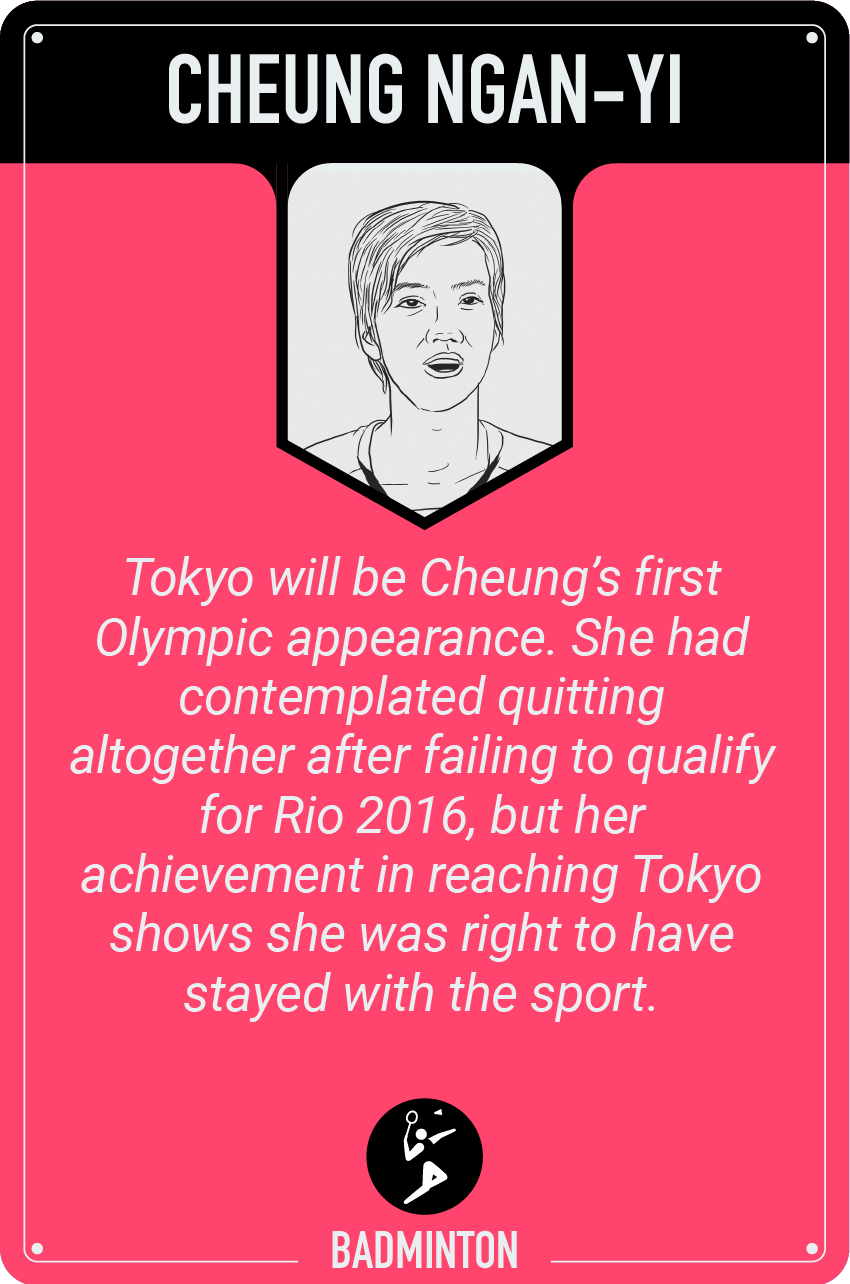 CHEUNG NGAN-YI

Tokyo will be Cheung's first Olympic appearance. She had contemplated quitting altogether after failing to qualify for Rio 2016, but her achievement in reaching Tokyo shows she was right to have stayed with the sport.

BADMINTON