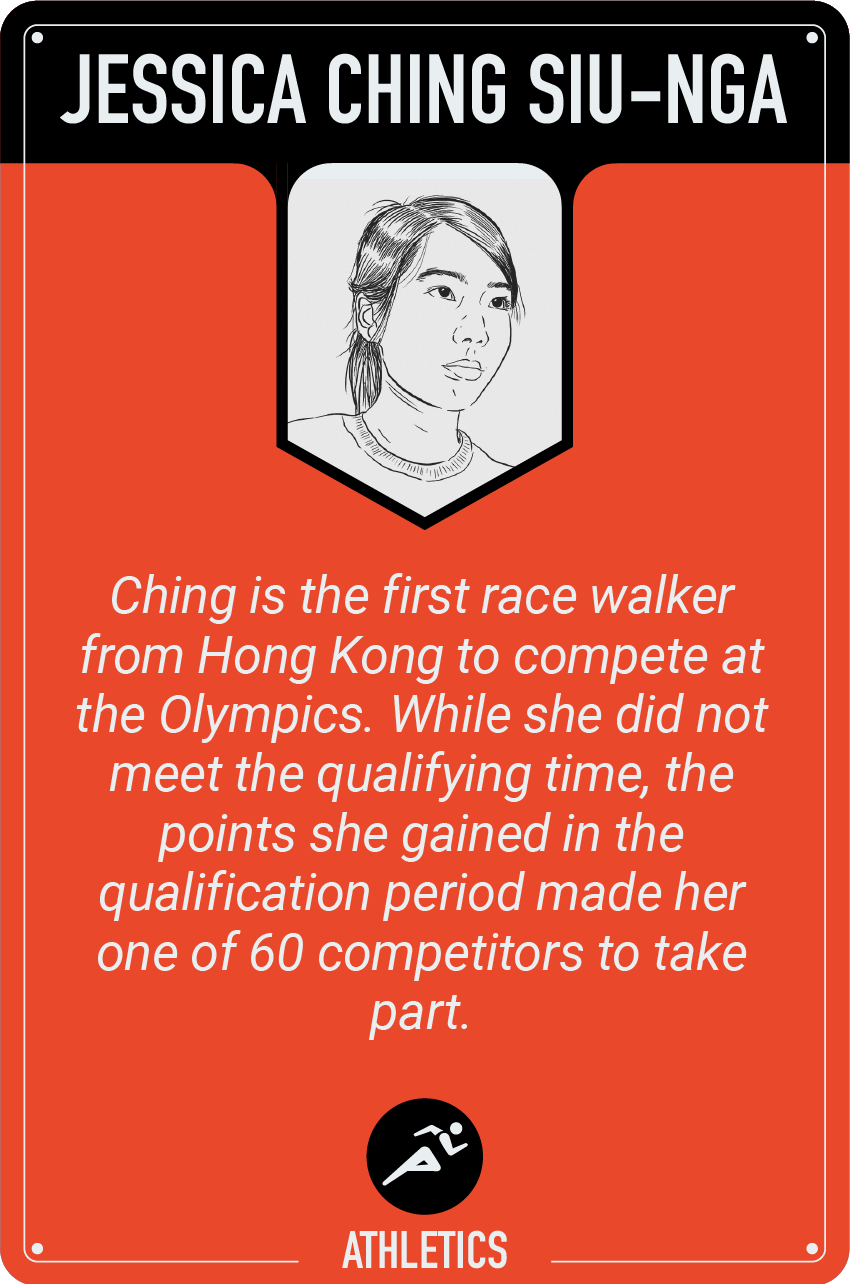 JESSICA CHING SIU-NGA

Ching is the first race walker from Hong Kong to compete at the Olympics. While she did not meet the qualifying time, the points she gained in the qualification period made her one of 60 competitors to take part.

ATHLETICS