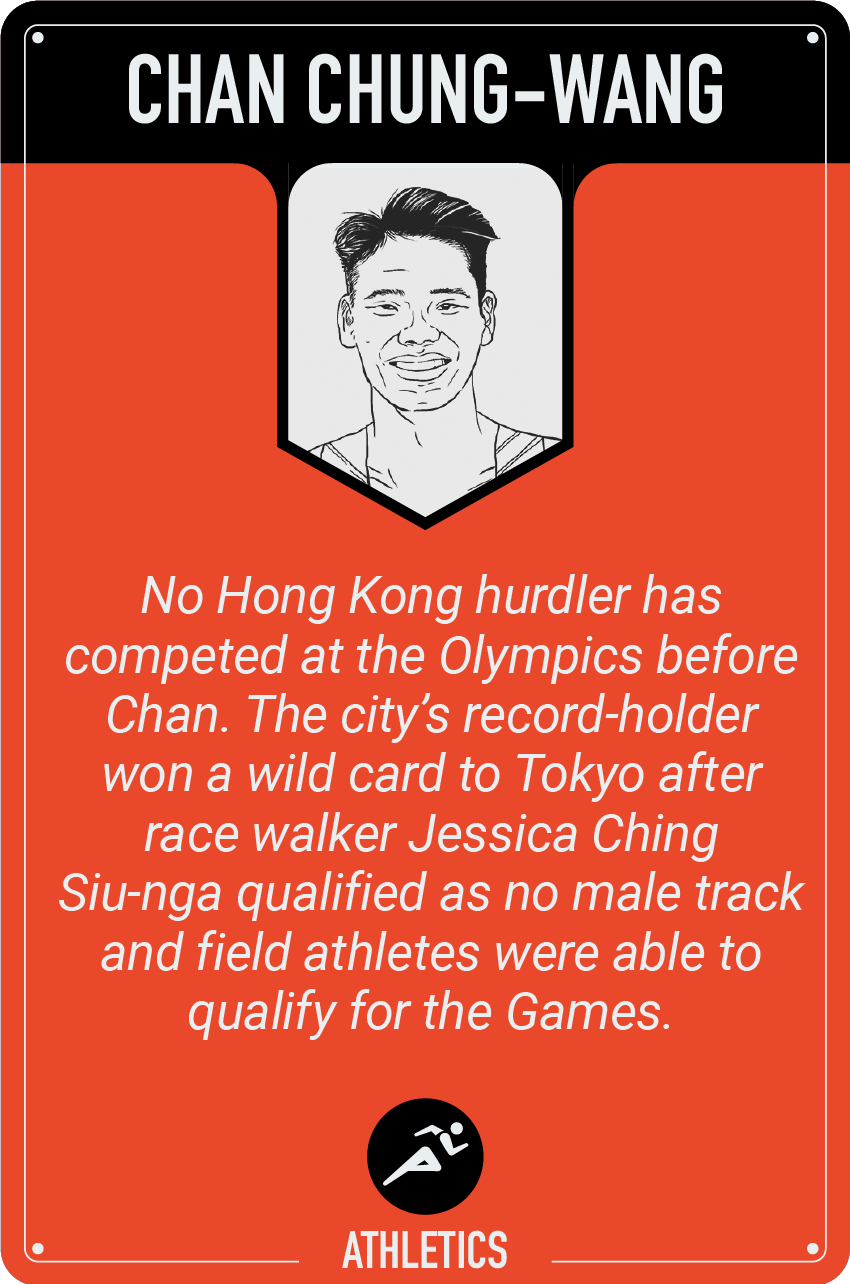 CHAN CHUNG-WANG

No Hong Kong hurdler has competed at the Olympics before Chan. The city's record-holder won a wild card to Tokyo after race walker Jessica Ching Siu-nga qualified as no male track and field athletes were able to qualify for the Games.

ATHLETICS