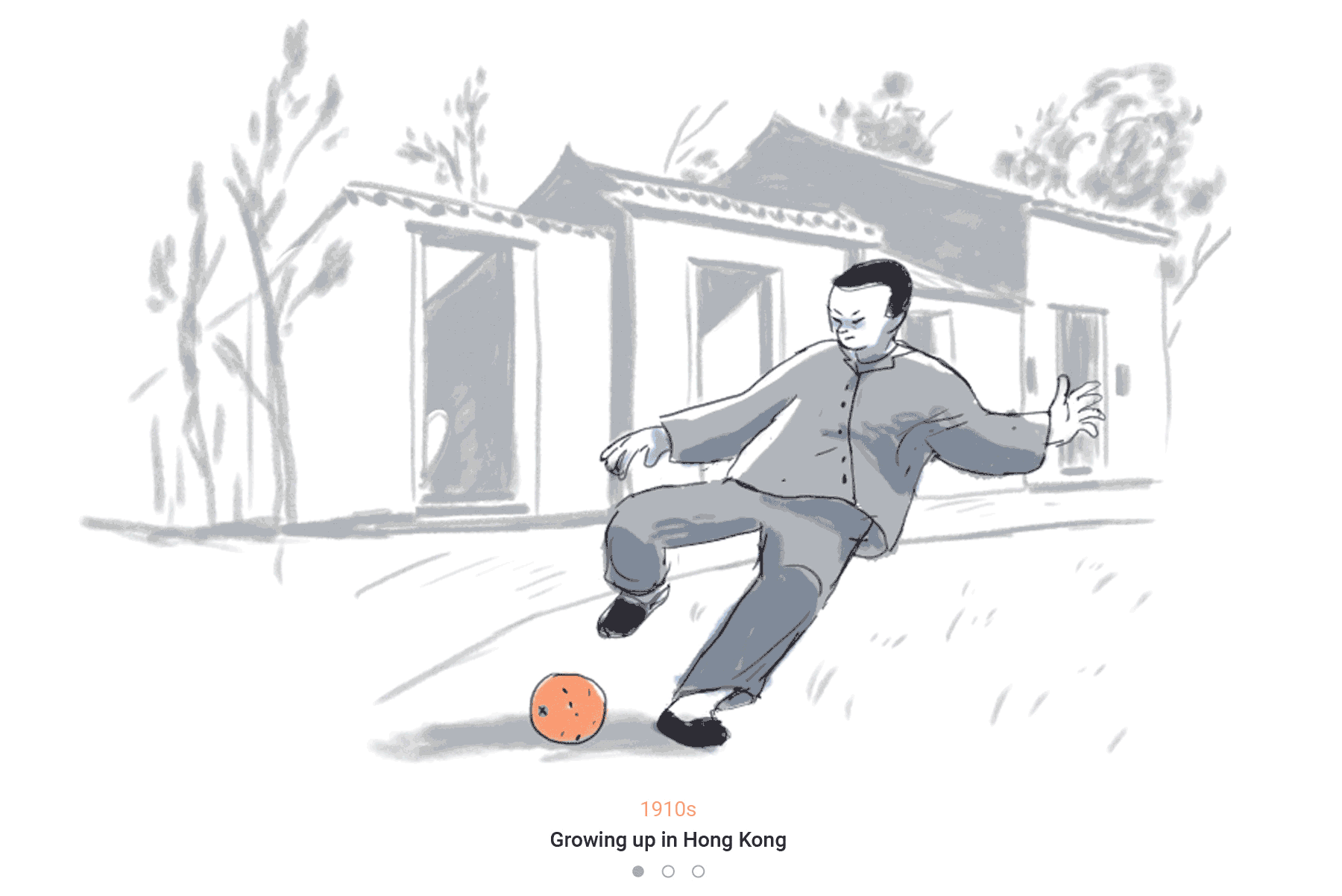 1910s

Growing up in Hong Kong