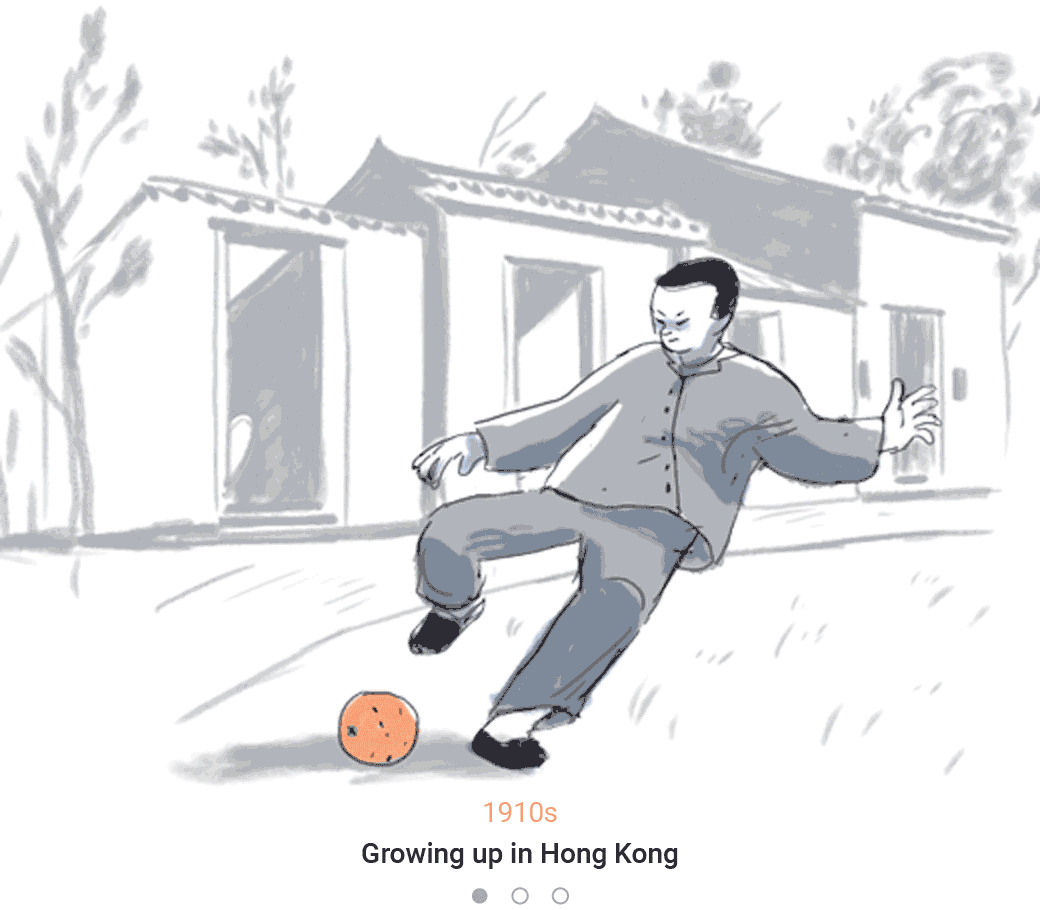 1910s

Growing up in Hong Kong