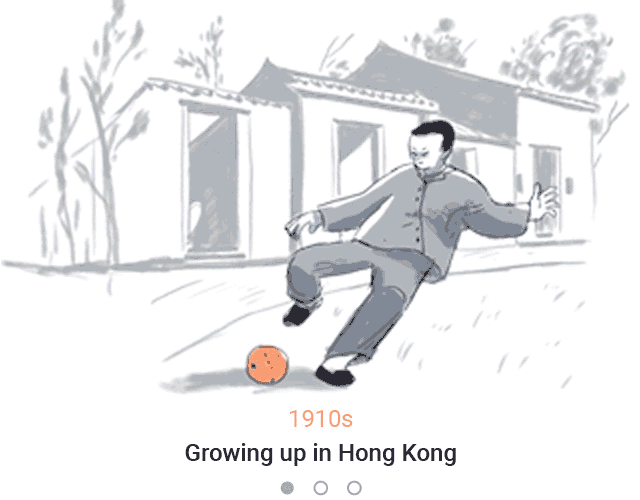 1910s

Growing up in Hong Kong