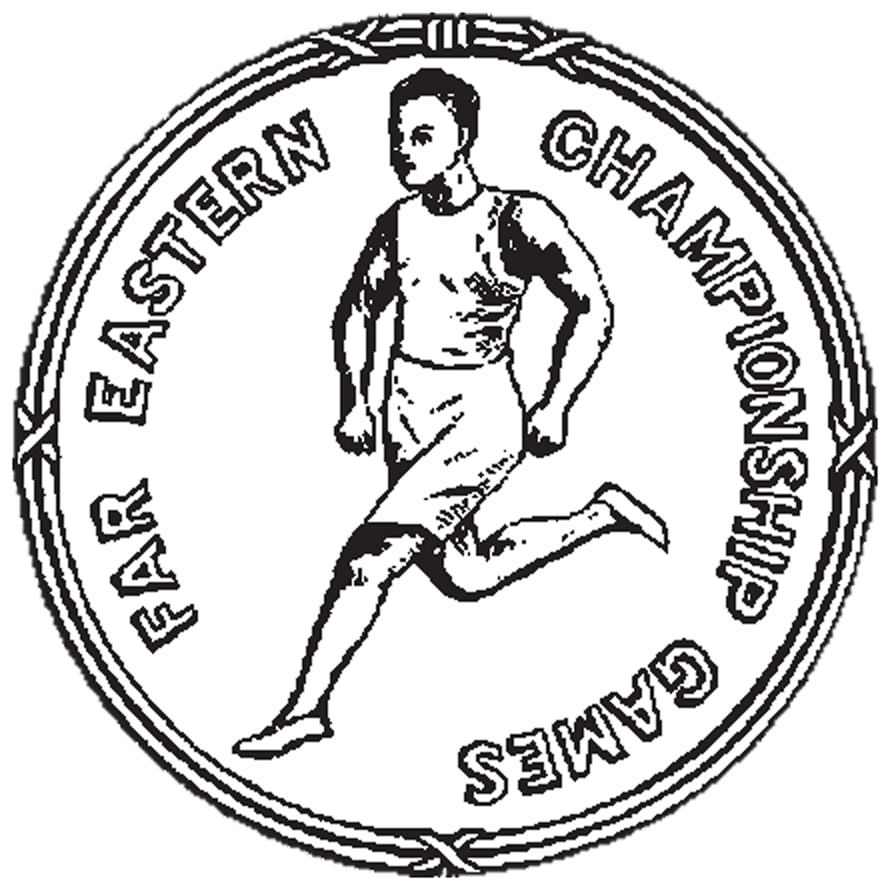 FAR EASTERN CHAMPIONSHIP GAMES