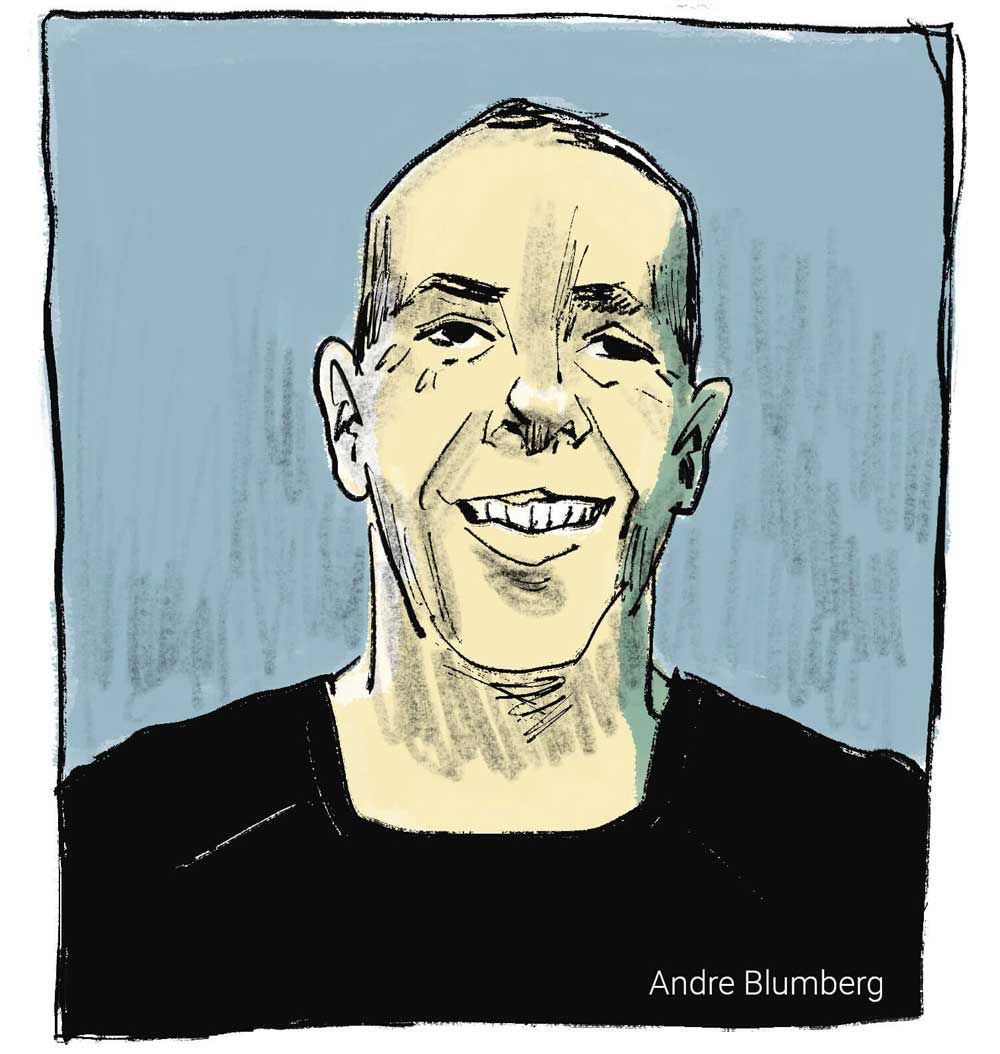 Andre Blumberg